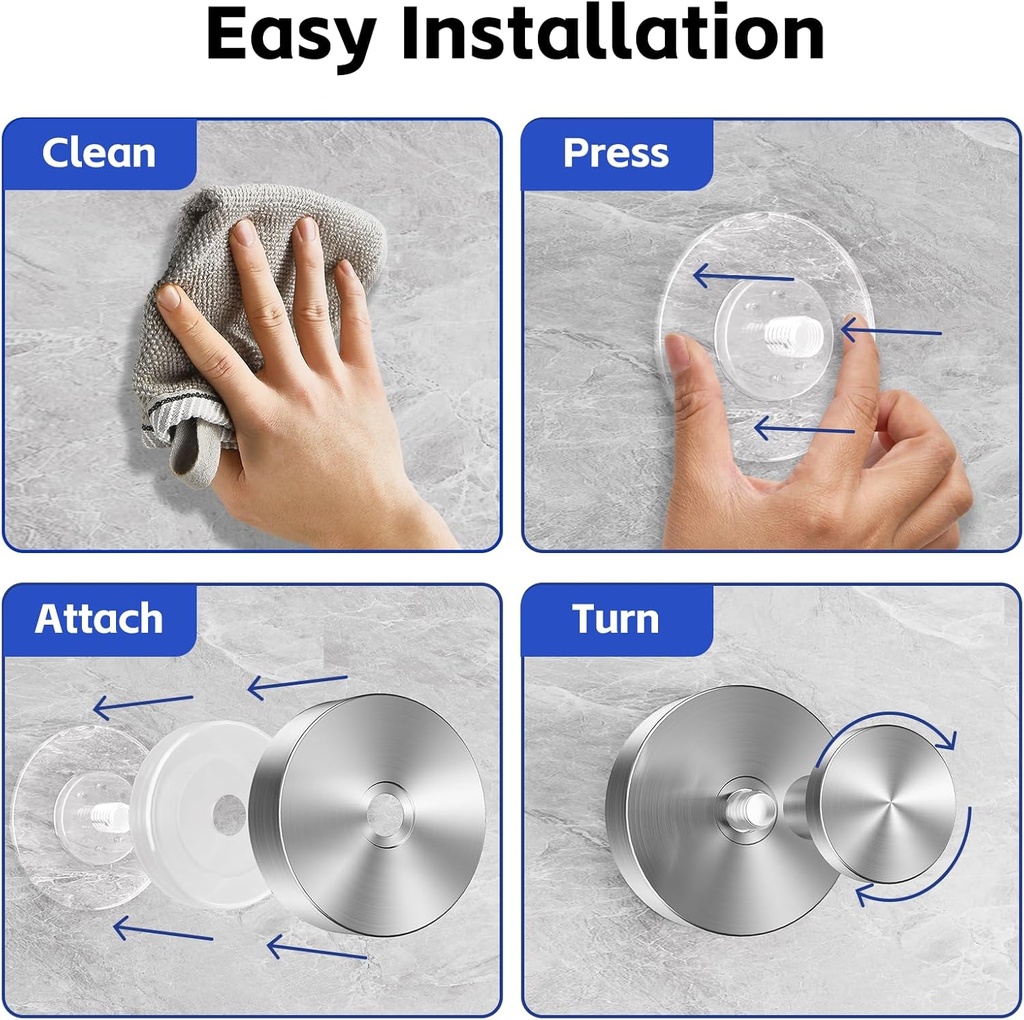 Easy Installation

Clean

Press

Attach

Turn