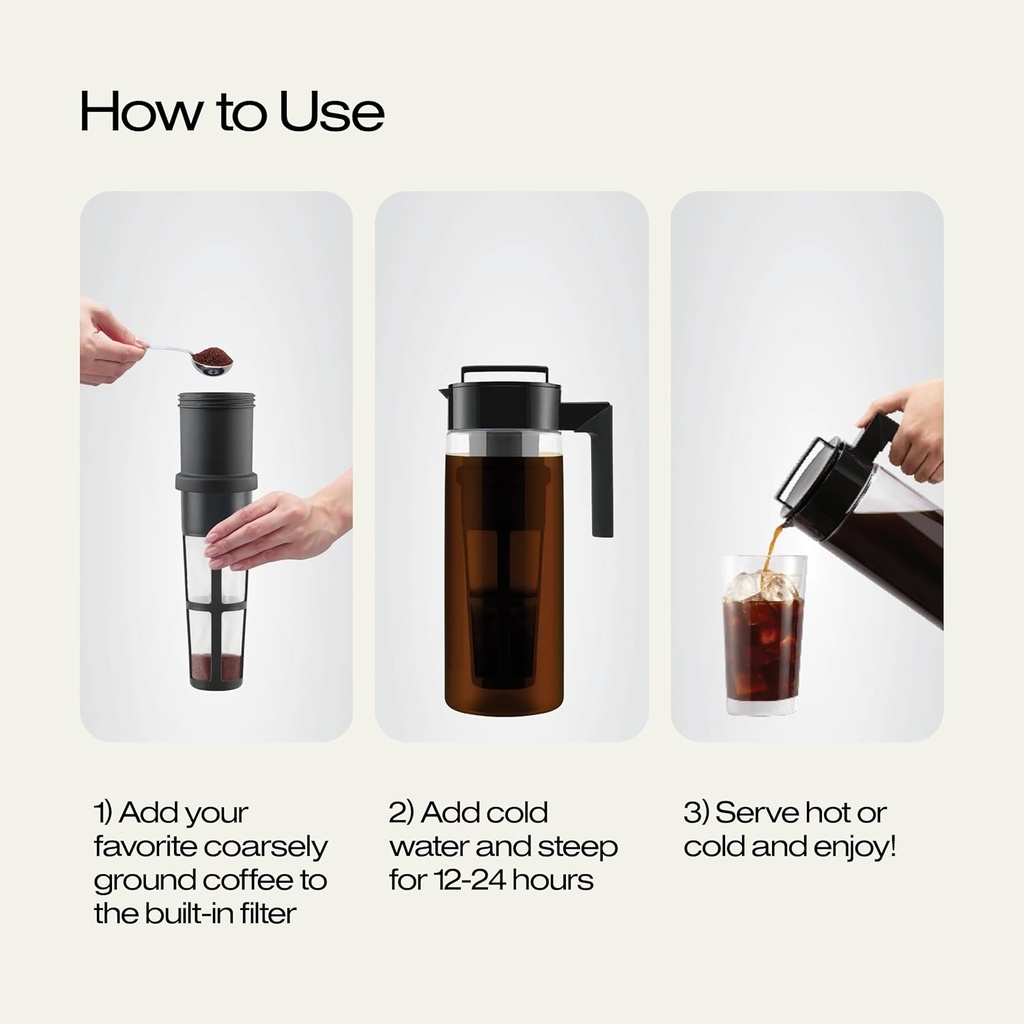 How to Use

1) Add your favorite coarsely ground coffee to the built-in filter

2) Add cold water and steep for 12-24 hours

3) Serve hot or cold and enjoy!