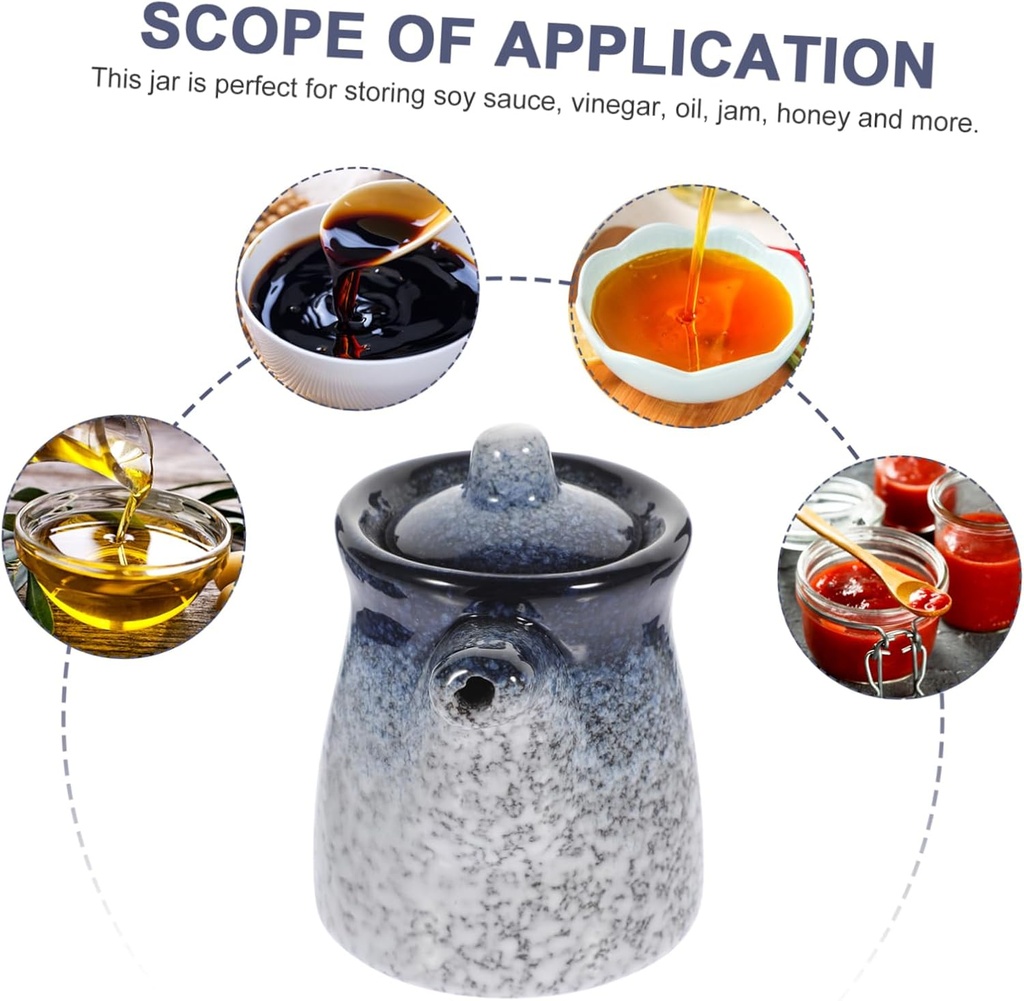 SCOPE OF APPLICATION

This jar is perfect for storing soy sauce, vinegar, oil, jam, honey and more.