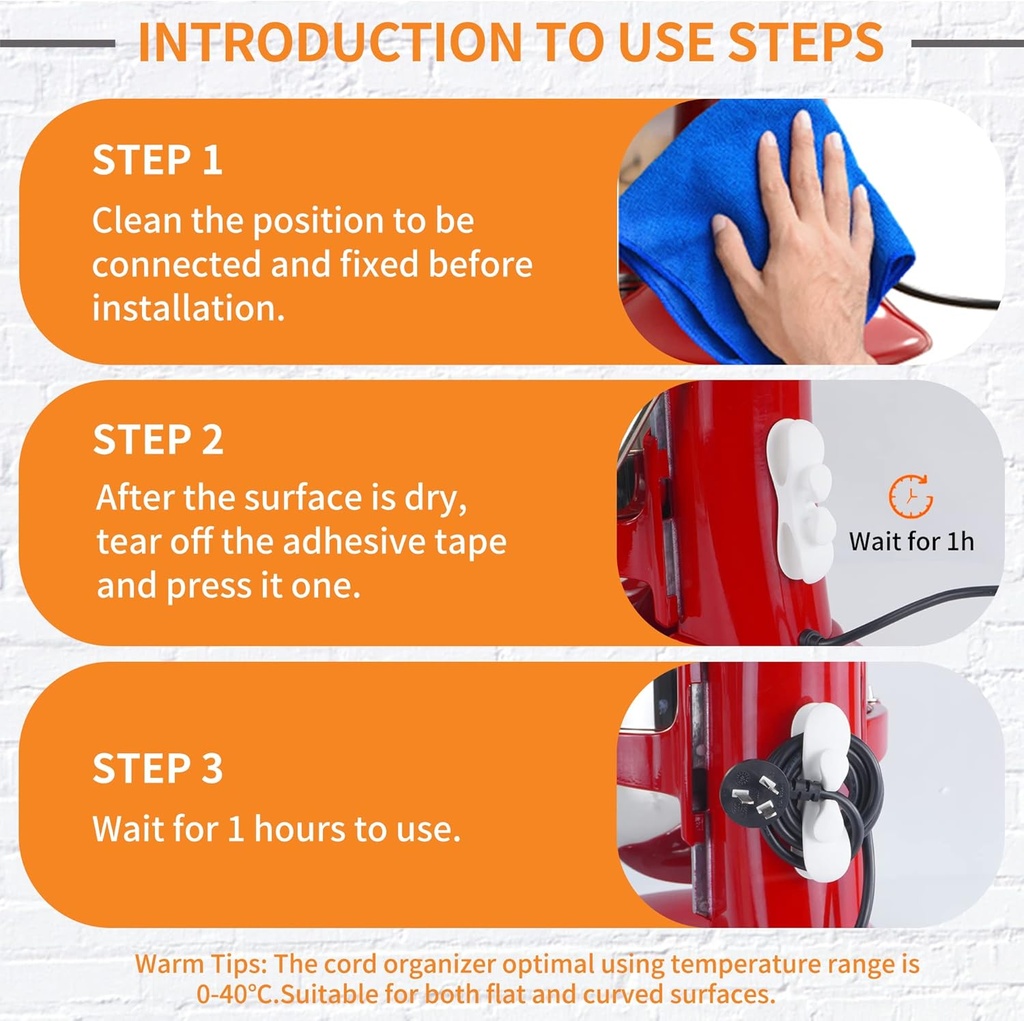 INTRODUCTION TO USE STEPS

STEP 1
Clean the position to be connected and fixed before installation.

STEP 2
After the surface is dry, tear off the adhesive tape and press it one.

Wait for 1h

STEP 3
Wait for 1 hours to use.

Warm Tips: The cord organizer optimal using temperature range is 0-40°C.Suitable for both flat and curved surfaces.