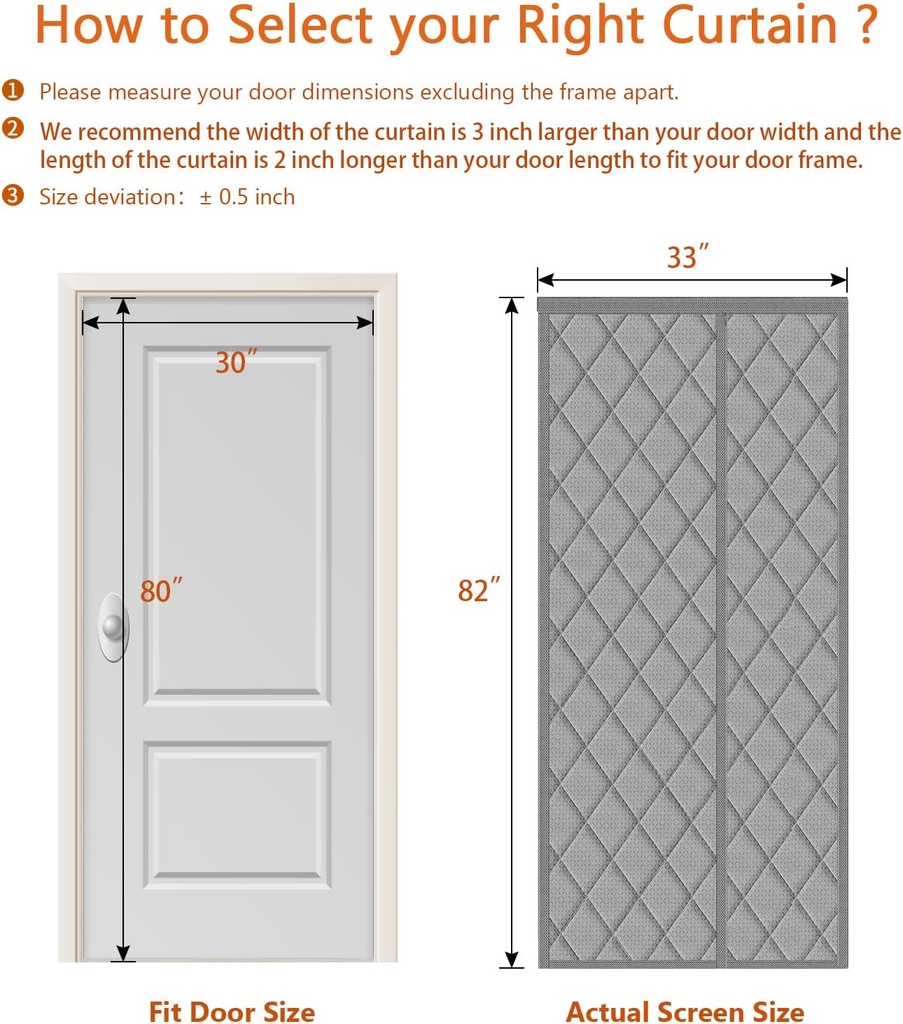 How to Select your Right Curtain ?

❶ Please measure your door dimensions excluding the frame apart.

❷ We recommend the width of the curtain is 3 inch larger than your door width and the length of the curtain is 2 inch longer than your door length to fit your door frame.

❸ Size deviation: ± 0.5 inch

30″

80″

33″

82″

Fit Door Size

Actual Screen Size