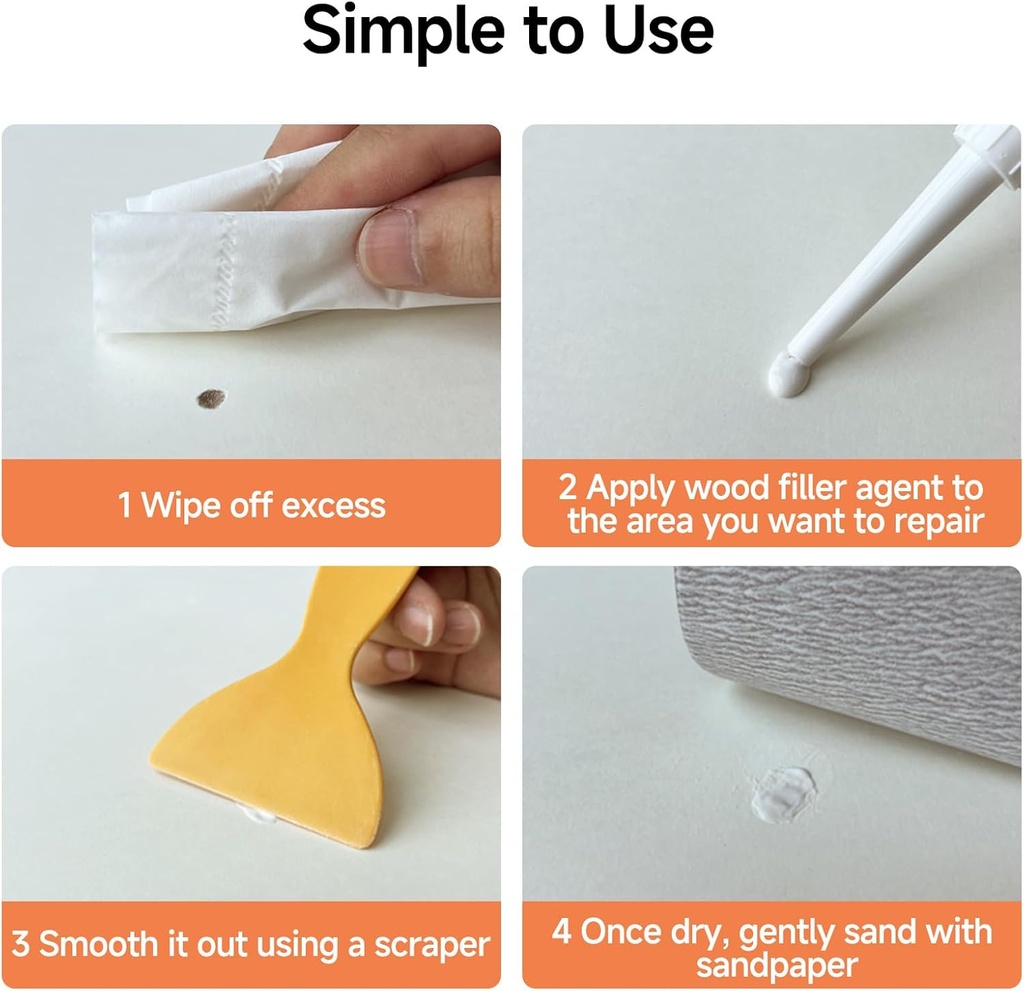 Simple to Use

1 Wipe off excess

2 Apply wood filler agent to the area you want to repair

3 Smooth it out using a scraper

4 Once dry, gently sand with sandpaper