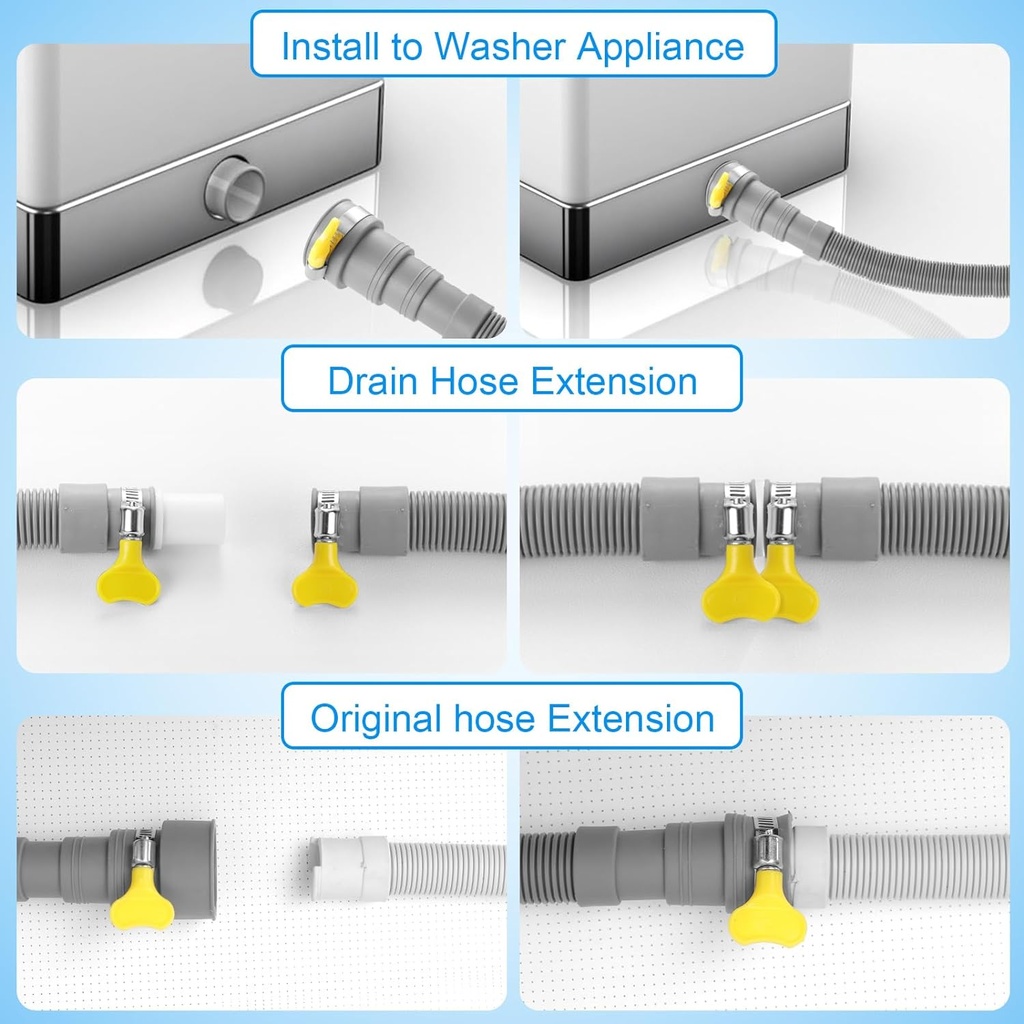 Install to Washer Appliance

Drain Hose Extension

Original hose Extension