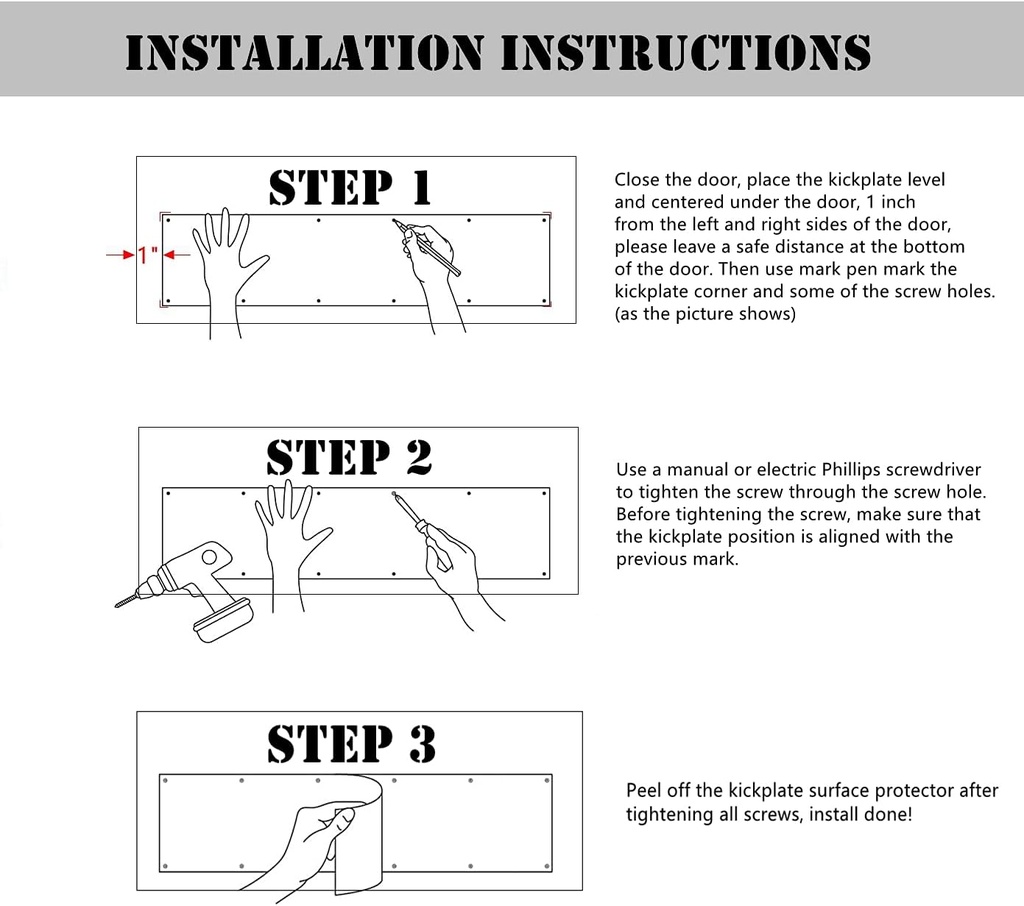 INSTALLATION INSTRUCTIONS

STEP 1

1"

Close the door, place the kickplate level and centered under the door, 1 inch from the left and right sides of the door, please leave a safe distance at the bottom of the door. Then use mark pen mark the kickplate corner and some of the screw holes. (as the picture shows)

STEP 2

Use a manual or electric Phillips screwdriver to tighten the screw through the screw hole. Before tightening the screw, make sure that the kickplate position is aligned with the previous mark.

STEP 3

Peel off the kickplate surface protector after tightening all screws, install done!