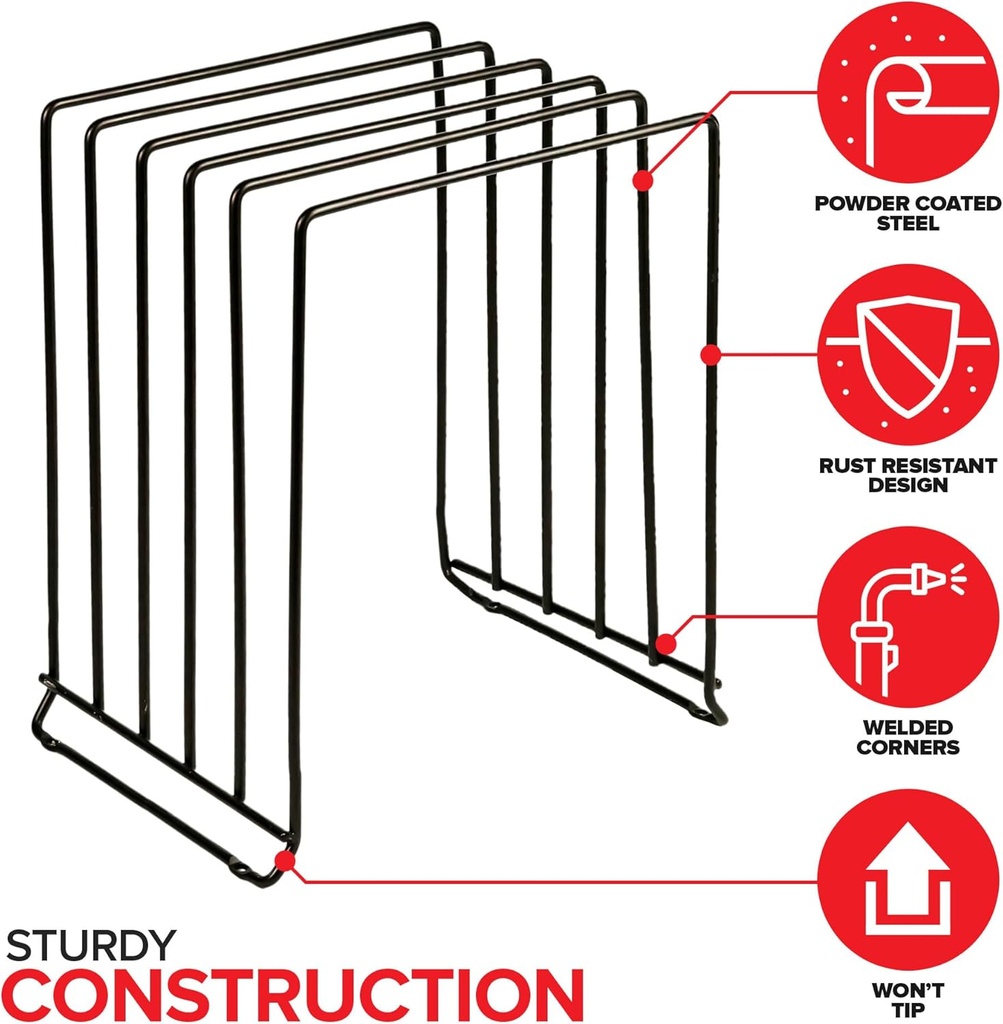 POWDER COATED STEEL

RUST RESISTANT DESIGN

WELDED CORNERS

WON'T TIP

STURDY
CONSTRUCTION