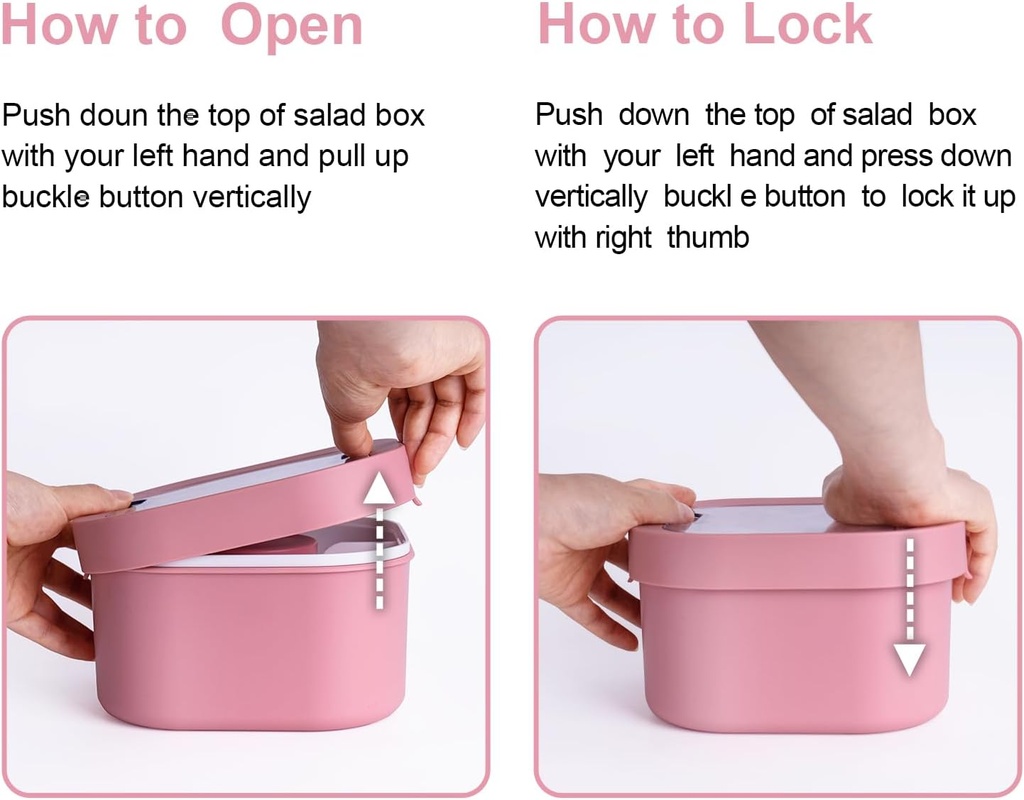 How to Open

Push doun the top of salad box with your left hand and pull up buckle button vertically

How to Lock

Push down the top of salad box with your left hand and press down vertically buckl e button to lock it up with right thumb