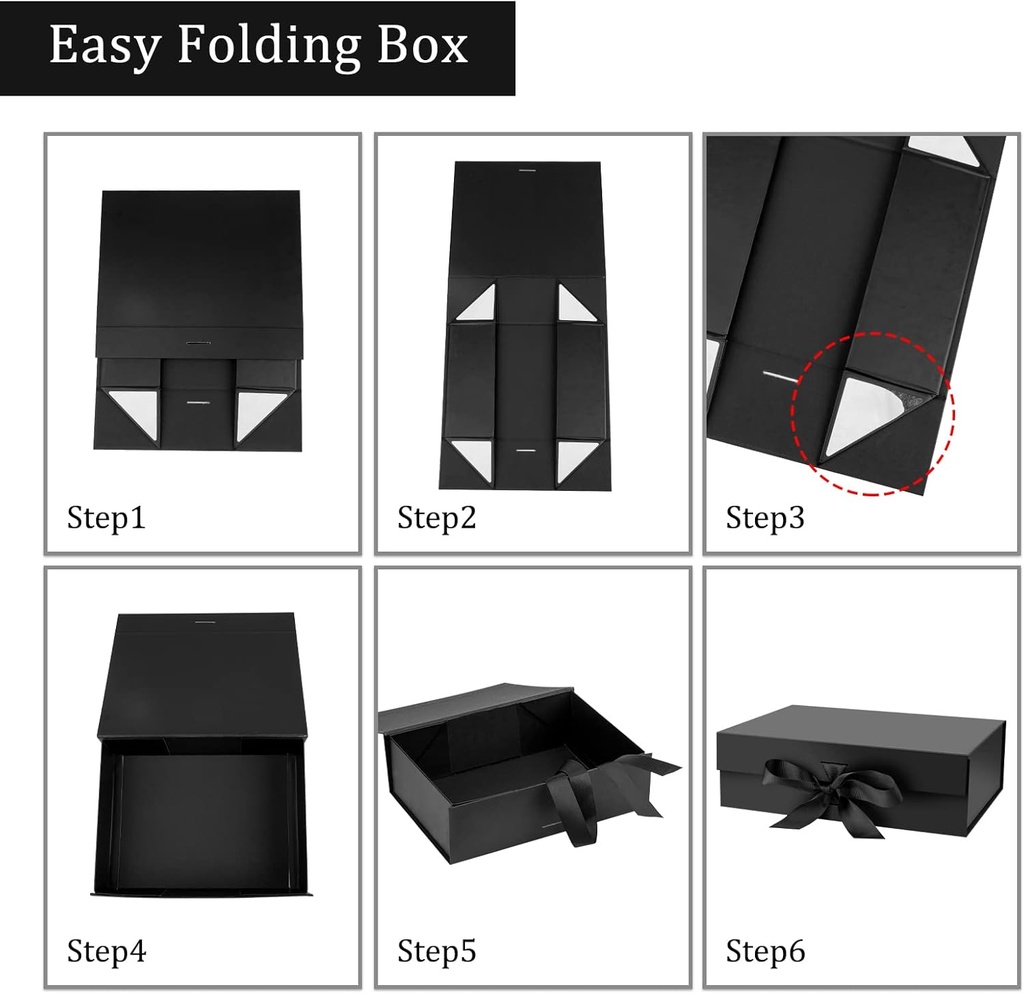 Easy Folding Box

Step1

Step2

Step3

Step4

Step5

Step6