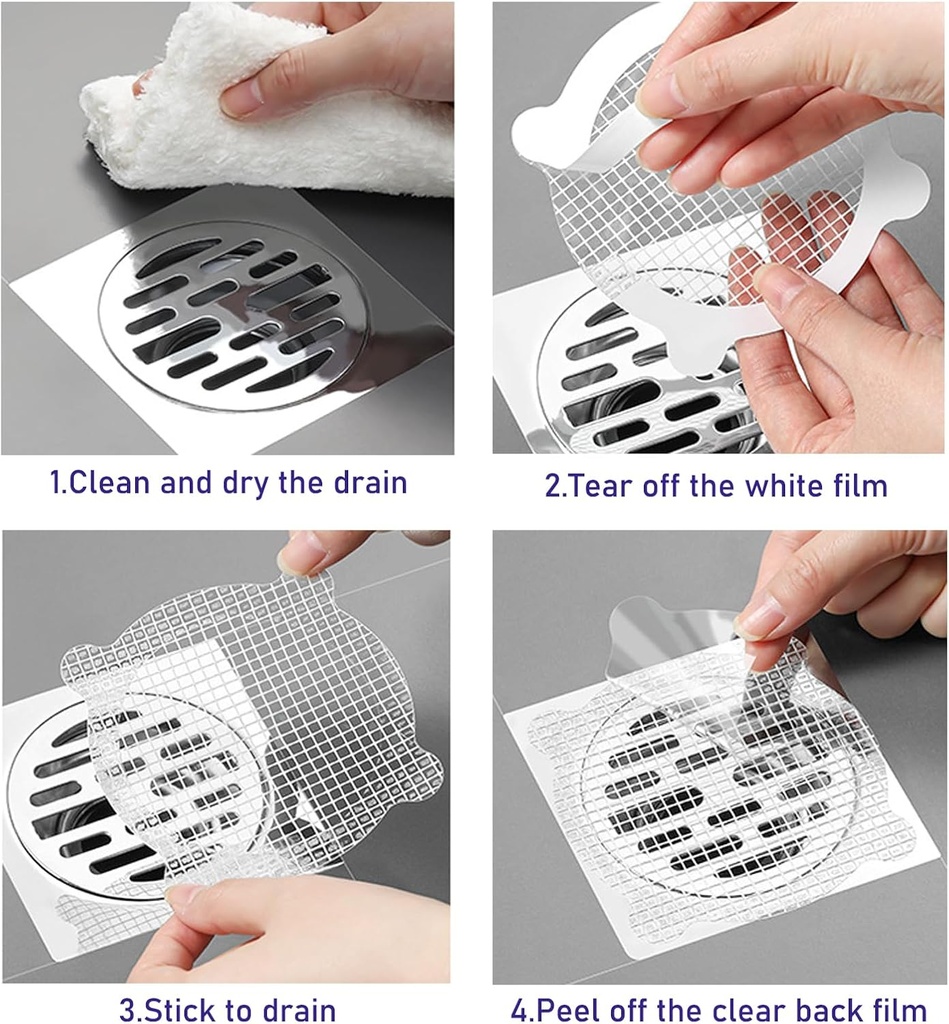 1.Clean and dry the drain

2.Tear off the white film

3.Stick to drain

4.Peel off the clear back film