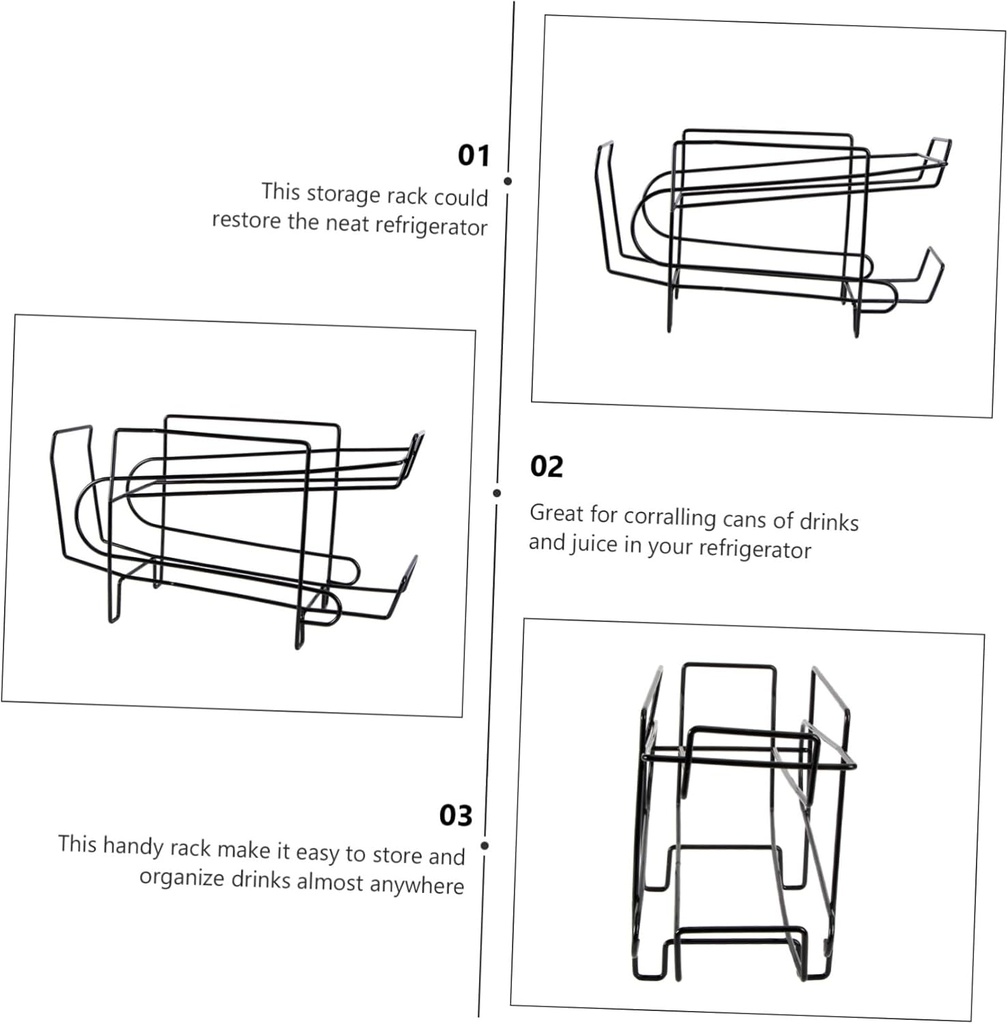 01
This storage rack could restore the neat refrigerator

02
Great for corralling cans of drinks and juice in your refrigerator

03
This handy rack make it easy to store and organize drinks almost anywhere