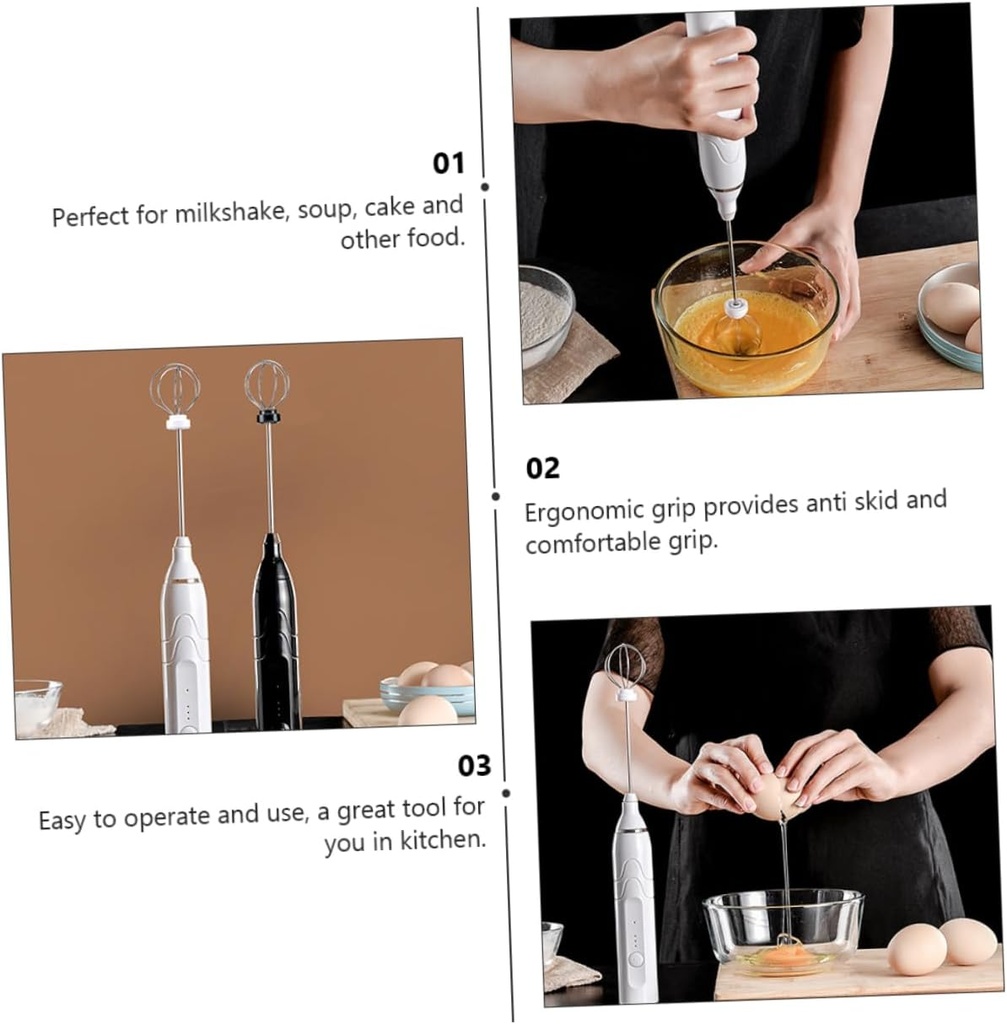 01
Perfect for milkshake, soup, cake and other food.

02
Ergonomic grip provides anti skid and comfortable grip.

03
Easy to operate and use, a great tool for you in kitchen.