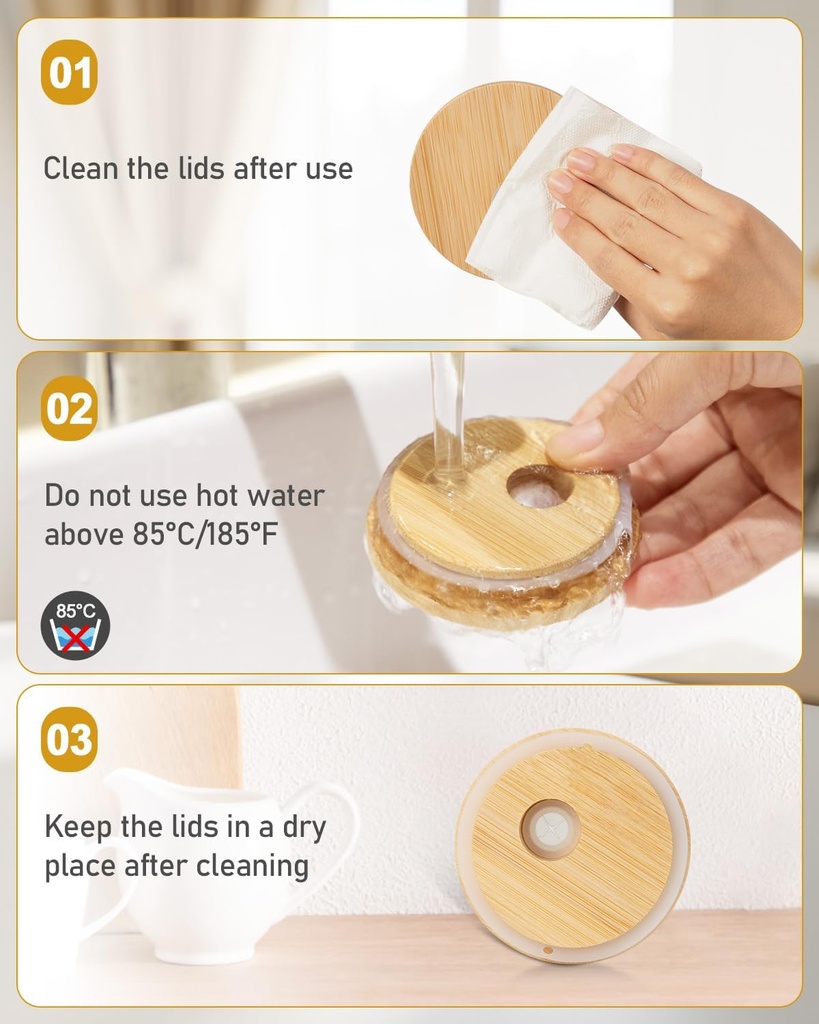 01

Clean the lids after use

02

Do not use hot water above 85°C/185°F

85°C

03

Keep the lids in a dry place after cleaning