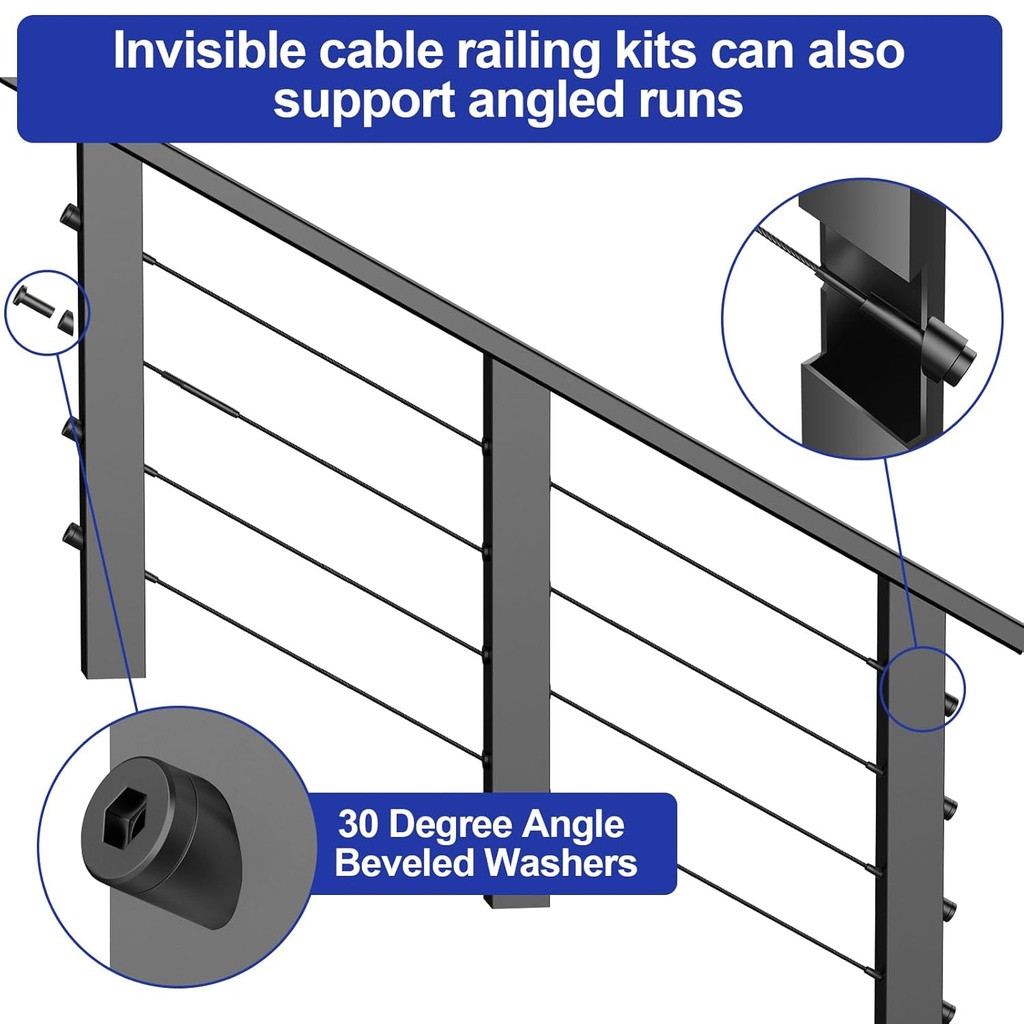 Invisible cable railing kits can also support angled runs

30 Degree Angle Beveled Washers