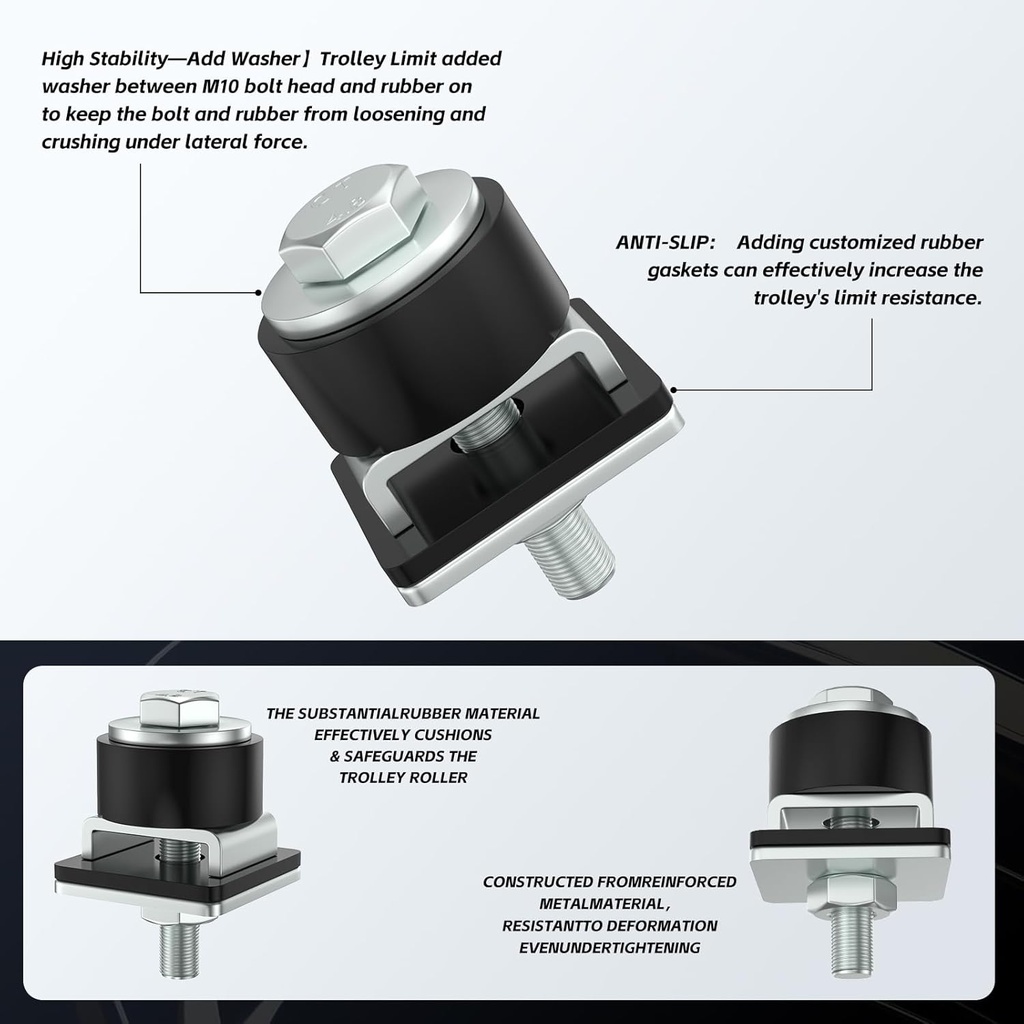 High Stability—Add Washer】Trolley Limit added washer between M10 bolt head and rubber on to keep the bolt and rubber from loosening and crushing under lateral force.

ANTI-SLIP: Adding customized rubber gaskets can effectively increase the trolley's limit resistance.

THE SUBSTANTIALRUBBER MATERIAL EFFECTIVELY CUSHIONS & SAFEGUARDS THE TROLLEY ROLLER

CONSTRUCTED FROMREINFORCED METALMATERIAL, RESISTANTTO DEFORMATION EVENUNDERTIGHTENING