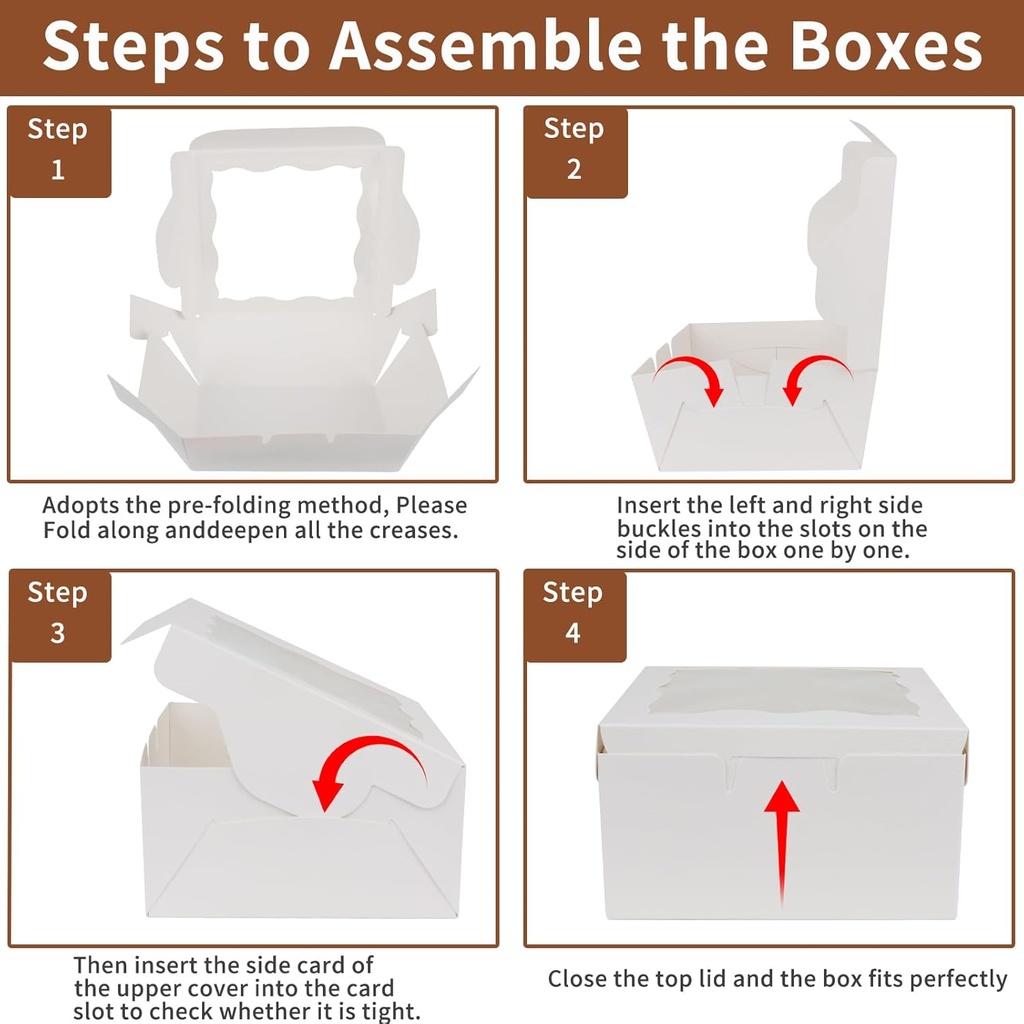 Steps to Assemble the Boxes

Step 1

Adopts the pre-folding method, Please Fold along anddeepen all the creases.

Step 2

Insert the left and right side buckles into the slots on the side of the box one by one.

Step 3

Then insert the side card of the upper cover into the card slot to check whether it is tight.

Step 4

Close the top lid and the box fits perfectly