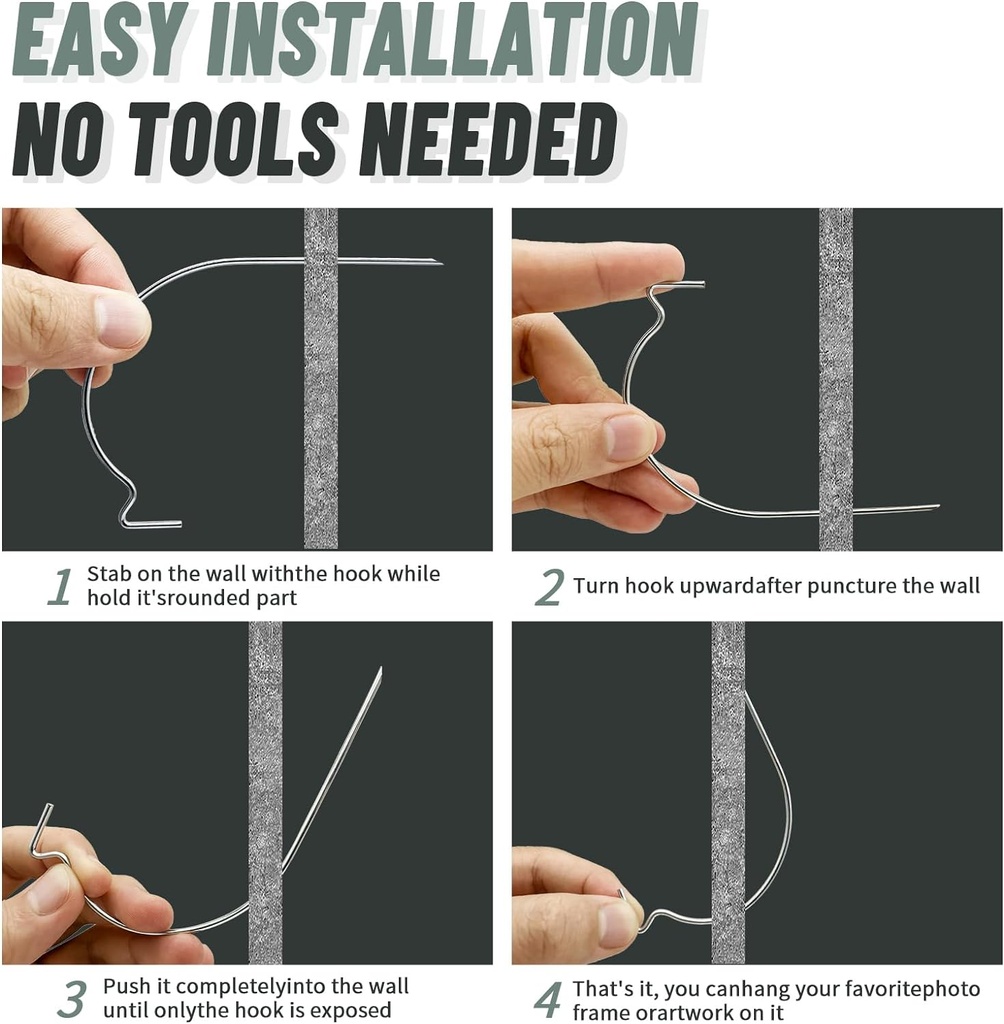 EASY INSTALLATION
NO TOOLS NEEDED

1 Stab on the wall withthe hook while hold it'srounded part

2 Turn hook upwardafter puncture the wall

3 Push it completelyinto the wall until onlythe hook is exposed

4 That's it, you canhang your favoritephoto frame orartwork on it