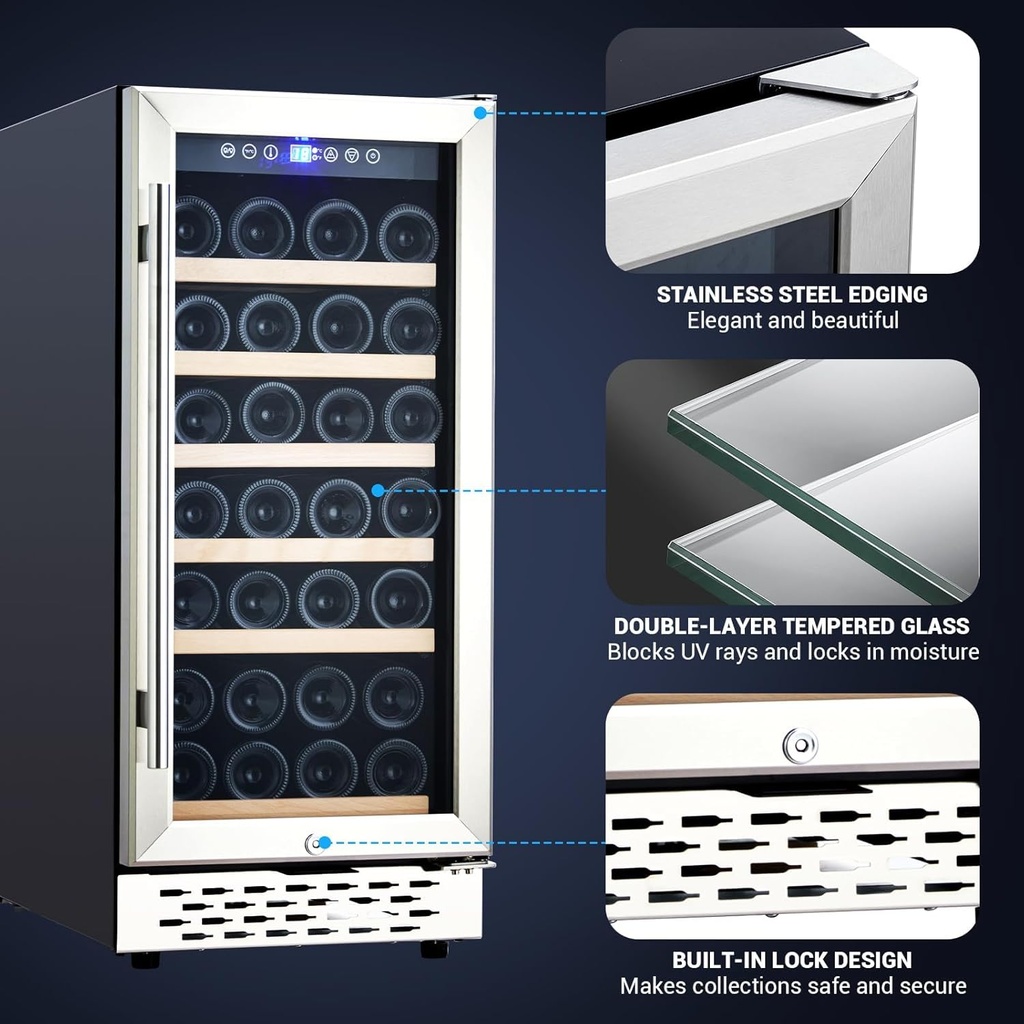 STAINLESS STEEL EDGING
Elegant and beautiful

DOUBLE-LAYER TEMPERED GLASS
Blocks UV rays and locks in moisture

BUILT-IN LOCK DESIGN
Makes collections safe and secure