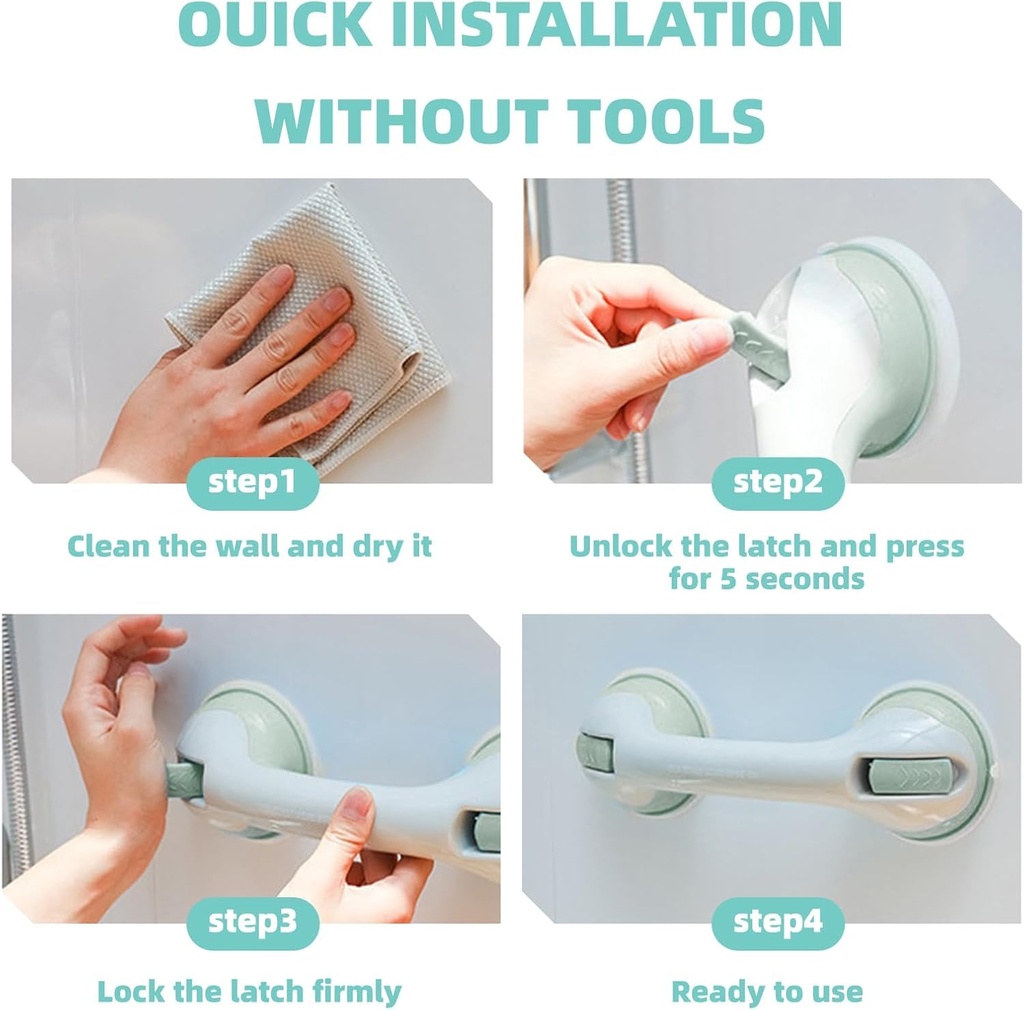 OUICK INSTALLATION WITHOUT TOOLS

step1

Clean the wall and dry it

step2

Unlock the latch and press for 5 seconds

step3

Lock the latch firmly

step4

Ready to use