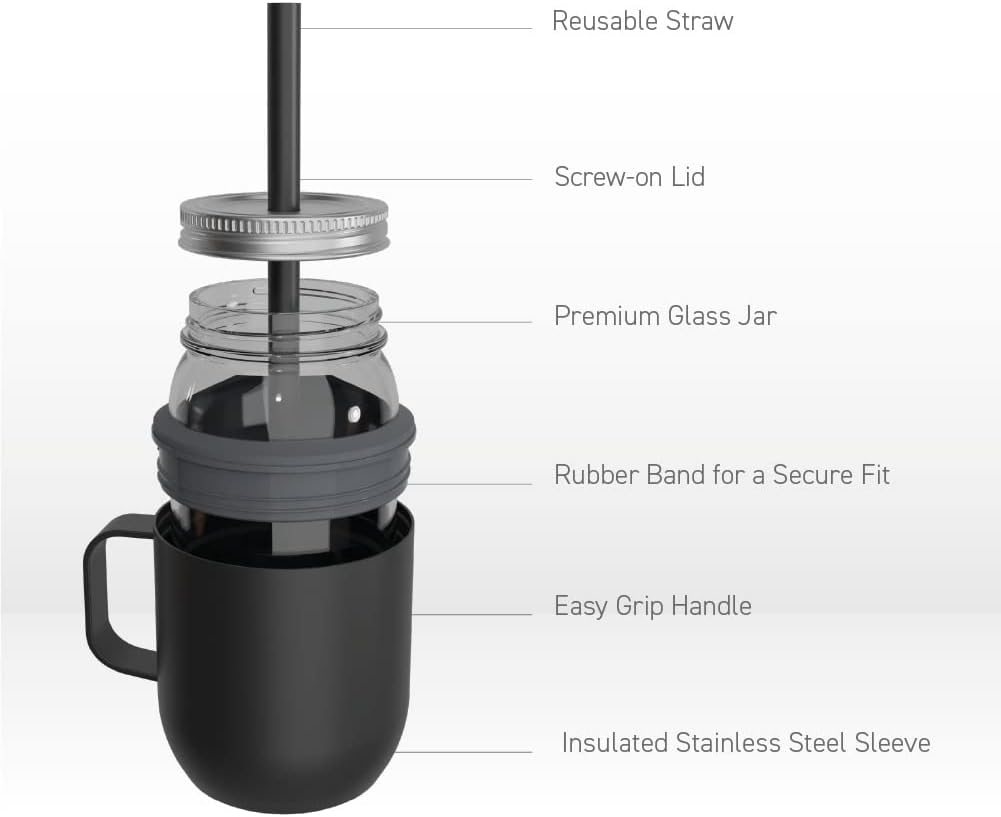 Reusable Straw

Screw-on Lid

Premium Glass Jar

Rubber Band for a Secure Fit

Easy Grip Handle

Insulated Stainless Steel Sleeve