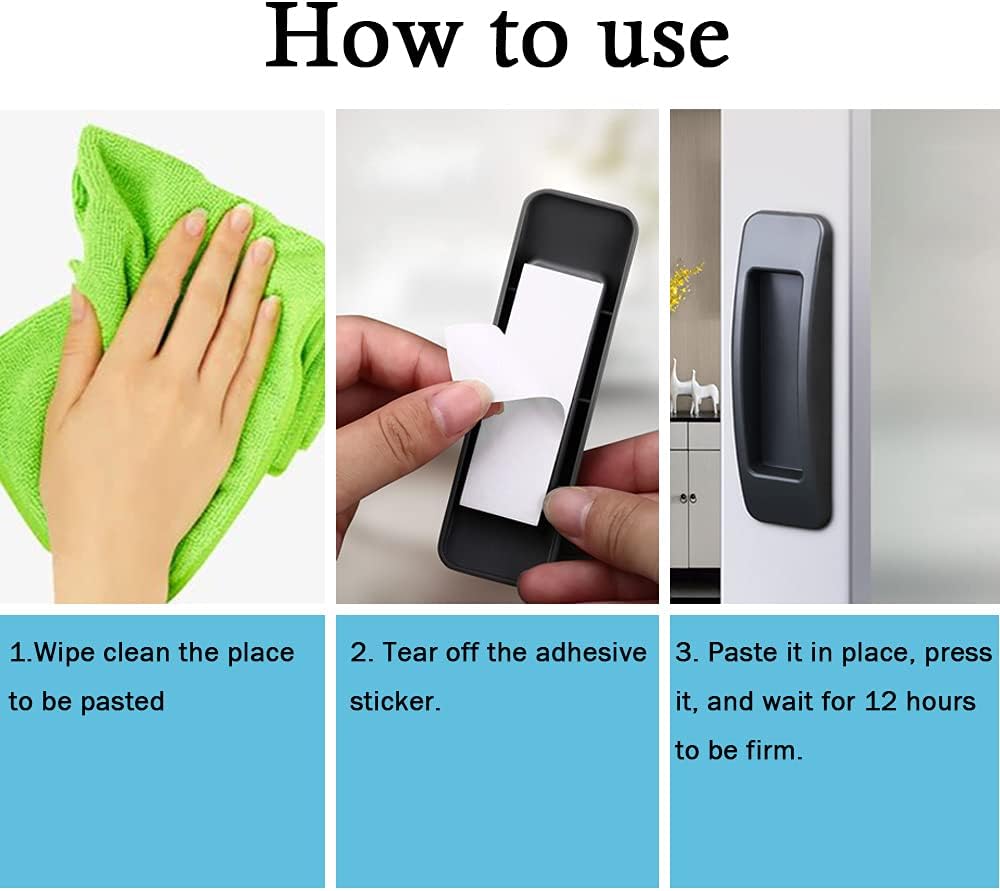 How to use

1.Wipe clean the place to be pasted

2. Tear off the adhesive sticker.

3. Paste it in place, press it, and wait for 12 hours to be firm.