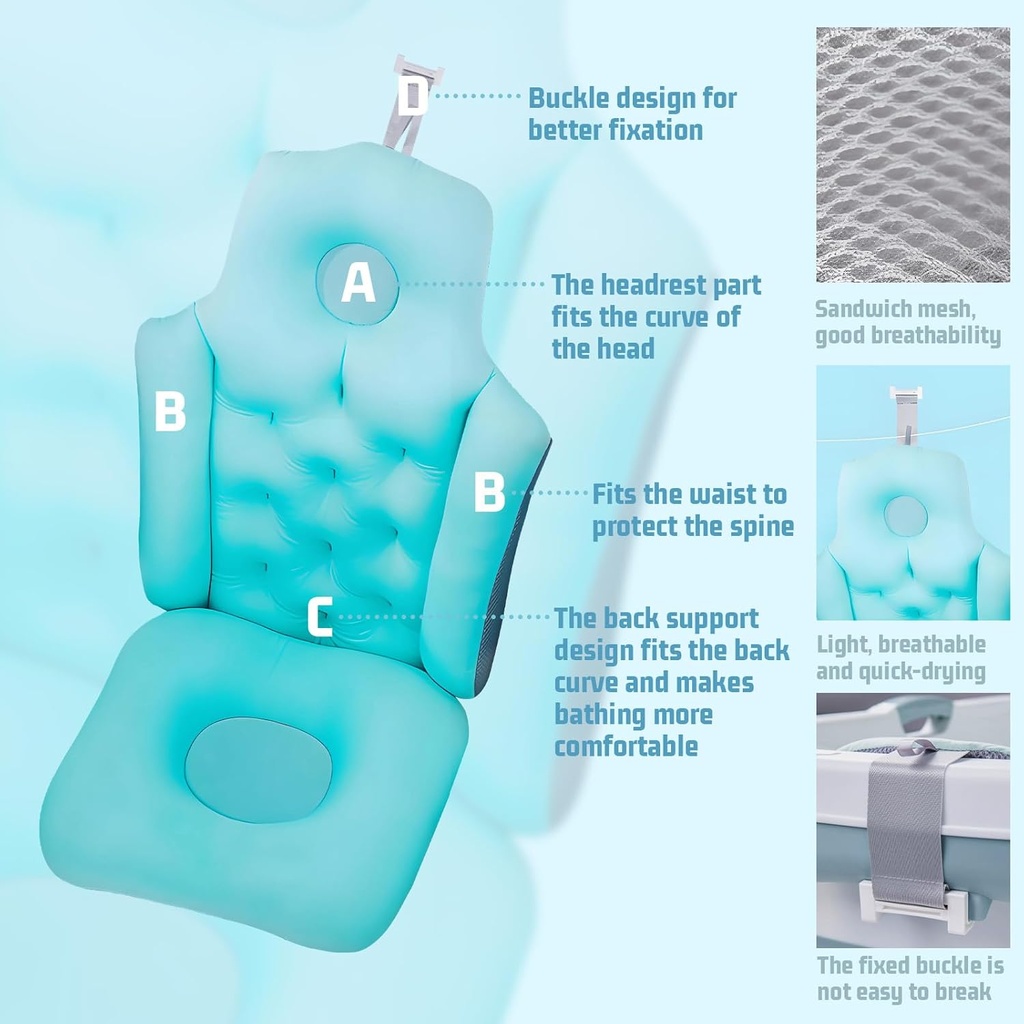 D

Buckle design for better fixation

A

The headrest part fits the curve of the head

B

B

Fits the waist to protect the spine

C

The back support design fits the back curve and makes bathing more comfortable

Sandwich mesh, good breathability

Light, breathable and quick-drying

The fixed buckle is not easy to break