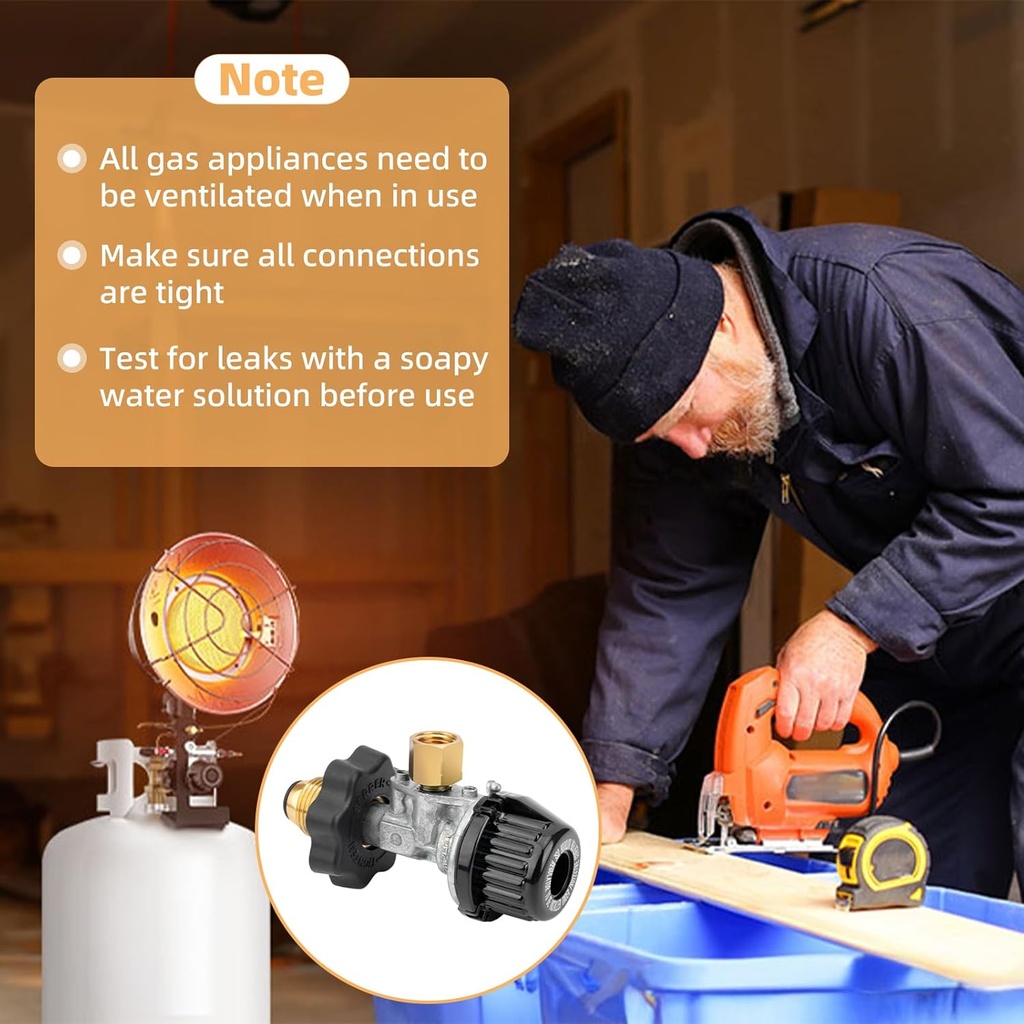 Note

All gas appliances need to be ventilated when in use

Make sure all connections are tight

Test for leaks with a soapy water solution before use