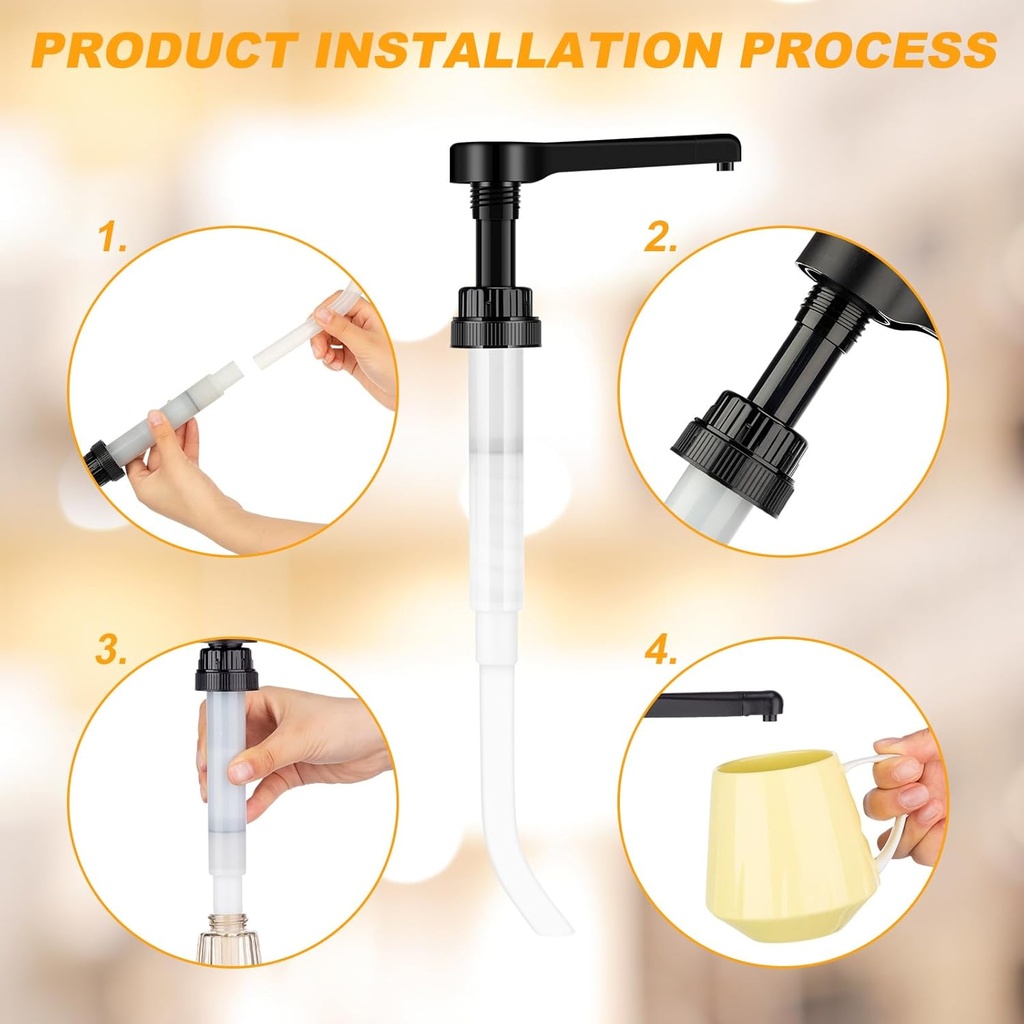 PRODUCT INSTALLATION PROCESS

1.

2.

3.

4.