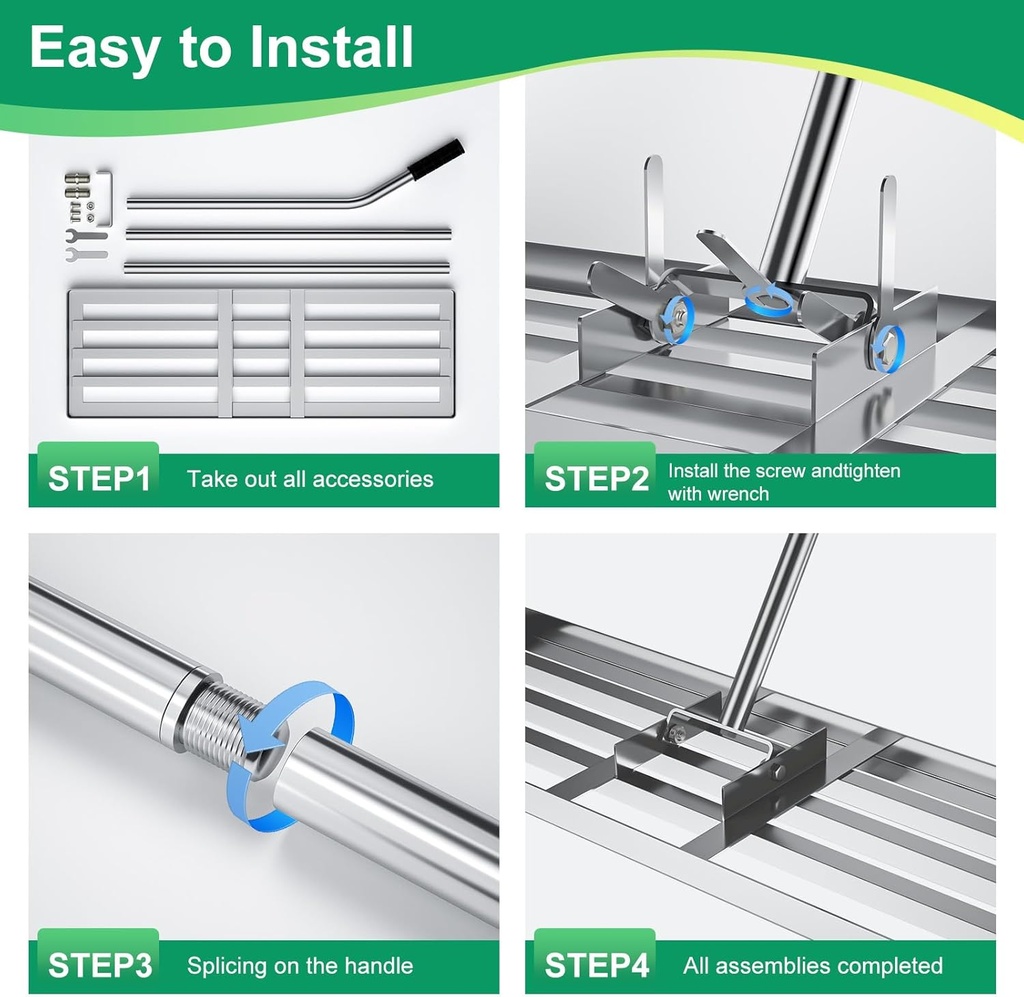 Easy to Install

STEP1 Take out all accessories

STEP2 Install the screw andtighten with wrench

STEP3 Splicing on the handle

STEP4 All assemblies completed