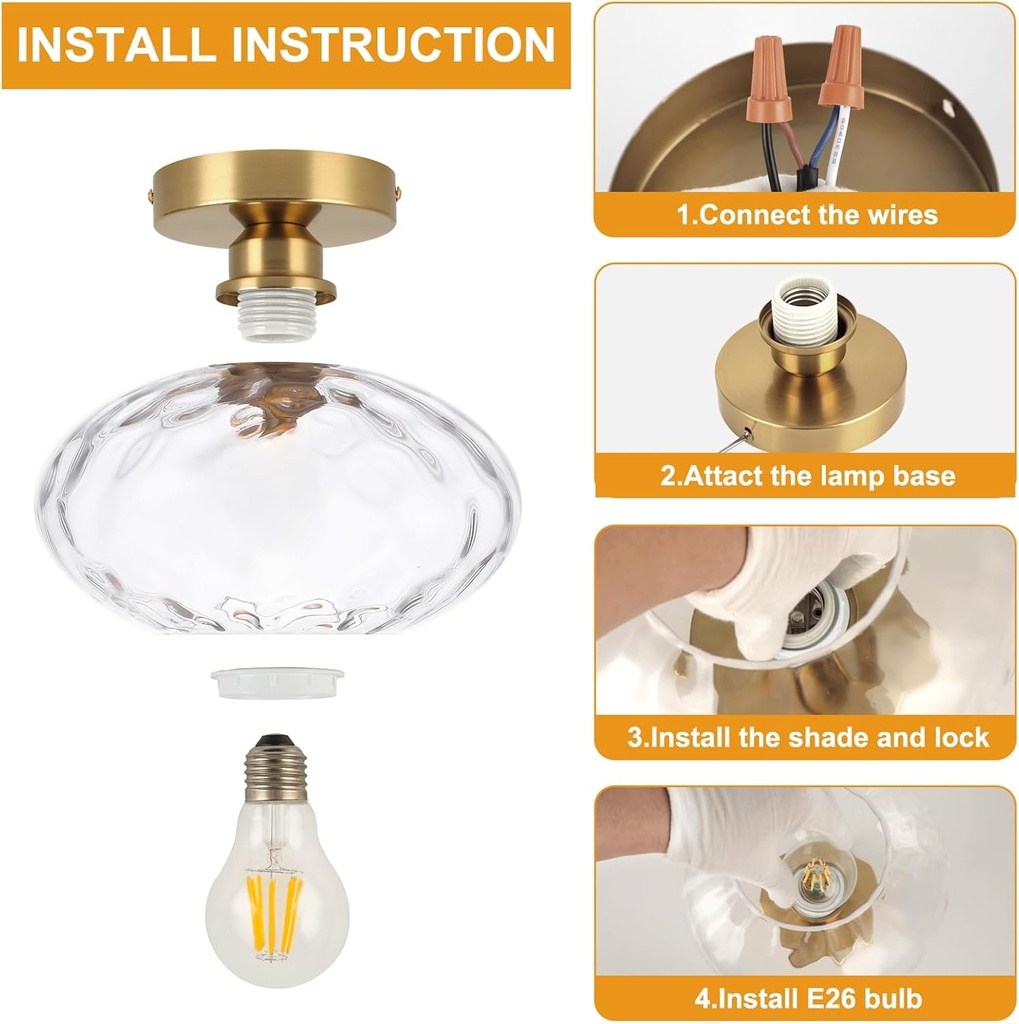 INSTALL INSTRUCTION

1.Connect the wires

2.Attact the lamp base

3.Install the shade and lock

4.Install E26 bulb