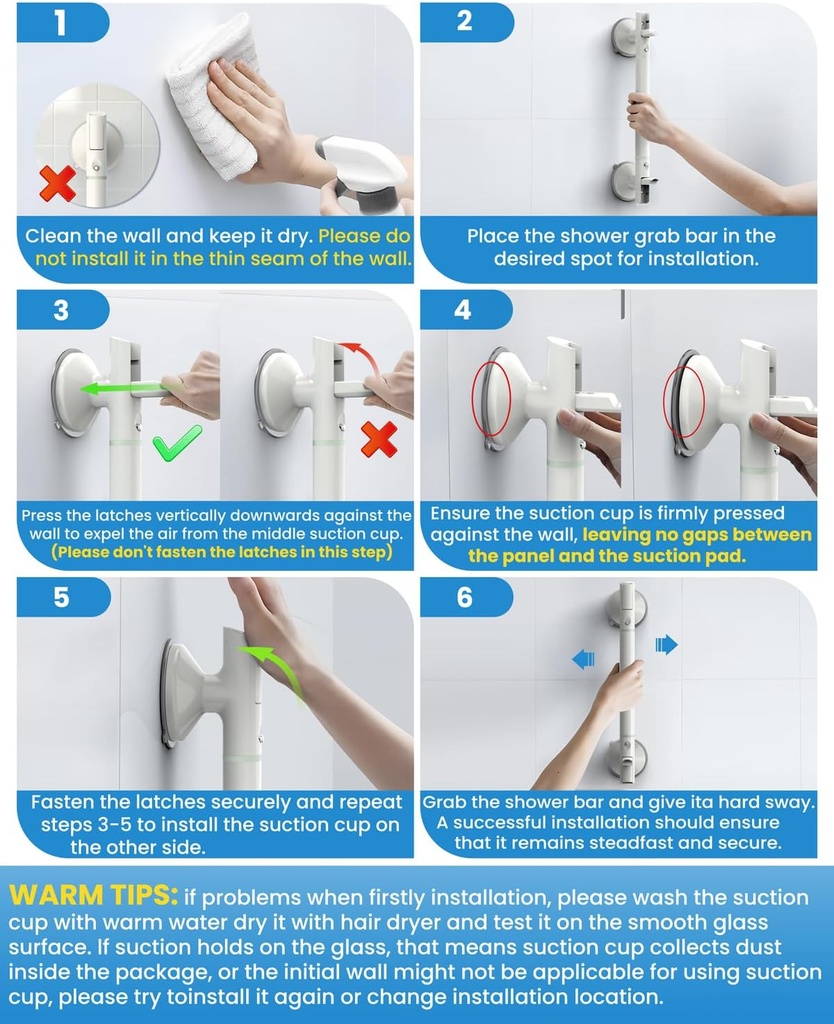 1

Clean the wall and keep it dry. Please do not install it in the thin seam of the wall.

2

Place the shower grab bar in the desired spot for installation.

3

Press the latches vertically downwards against the wall to expel the air from the middle suction cup. (Please don't fasten the latches in this step)

4

Ensure the suction cup is firmly pressed against the wall, leaving no gaps between the panel and the suction pad.

5

Fasten the latches securely and repeat steps 3-5 to install the suction cup on the other side.

6

Grab the shower bar and give ita hard sway. A successful installation should ensure that it remains steadfast and secure.

WARM TIPS: if problems when firstly installation, please wash the suction cup with warm water dry it with hair dryer and test it on the smooth glass surface. If suction holds on the glass, that means suction cup collects dust inside the package, or the initial wall might not be applicable for using suction cup, please try toinstall it again or change installation location.