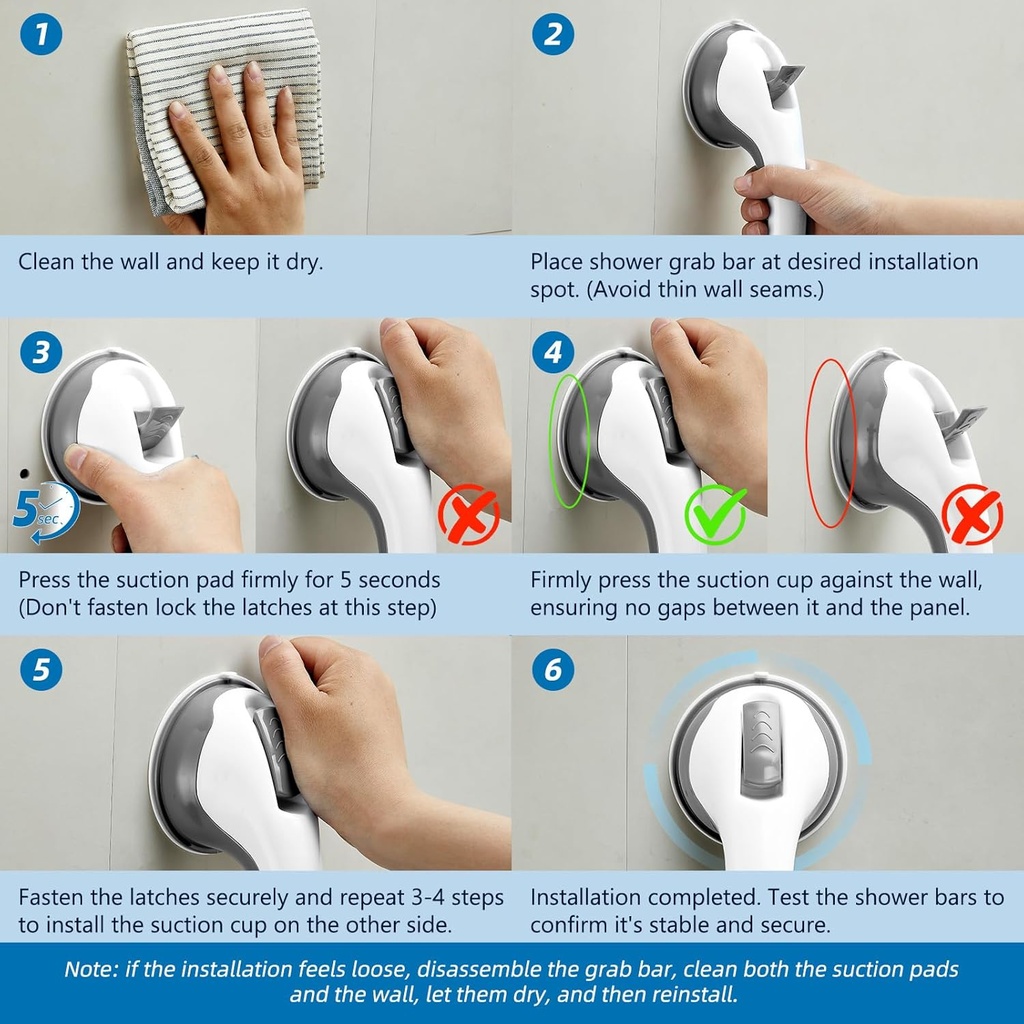 1

Clean the wall and keep it dry.

2

Place shower grab bar at desired installation spot. (Avoid thin wall seams.)

3

5 sec.

Press the suction pad firmly for 5 seconds (Don't fasten lock the latches at this step)

4

Firmly press the suction cup against the wall, ensuring no gaps between it and the panel.

5

Fasten the latches securely and repeat 3-4 steps to install the suction cup on the other side.

6

Installation completed. Test the shower bars to confirm it's stable and secure.

Note: if the installation feels loose, disassemble the grab bar, clean both the suction pads and the wall, let them dry, and then reinstall.