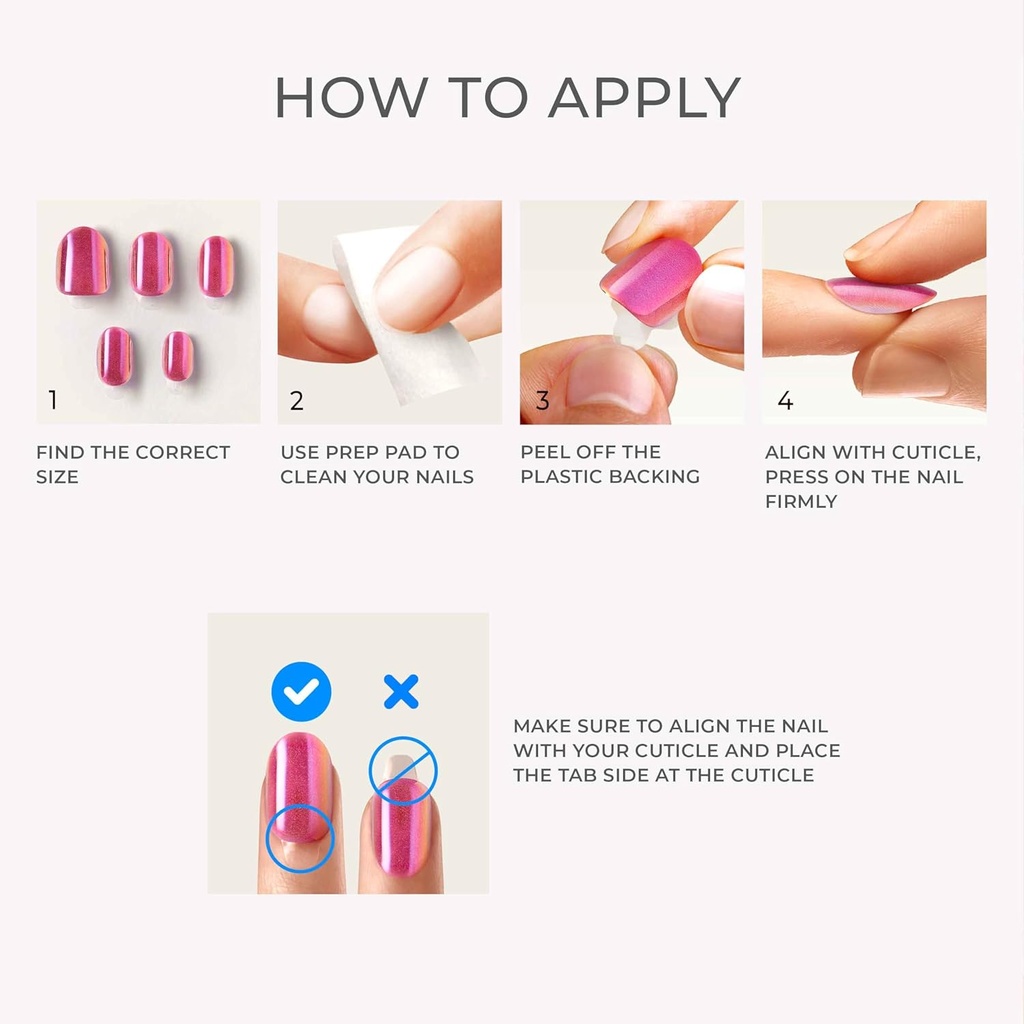 HOW TO APPLY

1

FIND THE CORRECT SIZE

2

USE PREP PAD TO CLEAN YOUR NAILS

3

PEEL OFF THE PLASTIC BACKING

4

ALIGN WITH CUTICLE, PRESS ON THE NAIL FIRMLY

MAKE SURE TO ALIGN THE NAIL WITH YOUR CUTICLE AND PLACE THE TAB SIDE AT THE CUTICLE