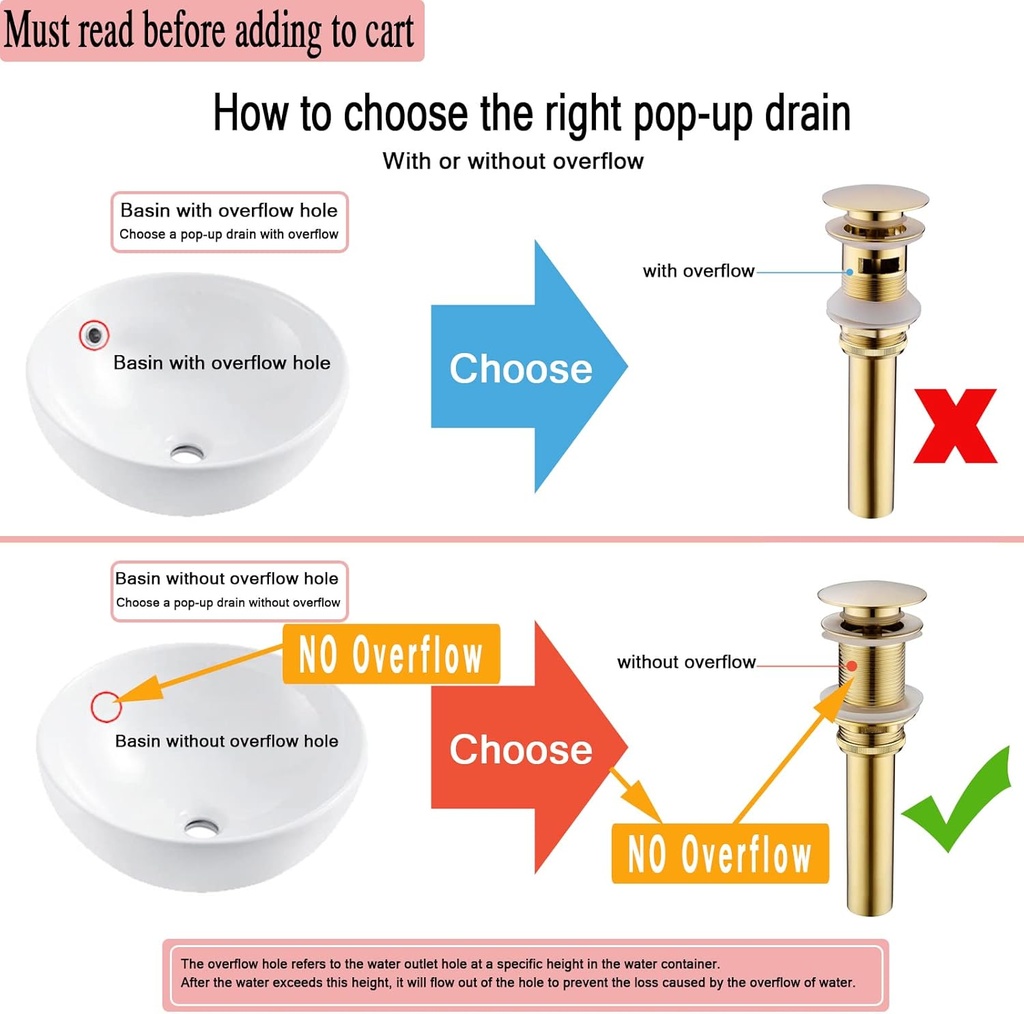 Must read before adding to cart

How to choose the right pop-up drain

With or without overflow

Basin with overflow hole
Choose a pop-up drain with overflow

Basin with overflow hole

Choose

with overflow

Basin without overflow hole
Choose a pop-up drain without overflow

NO Overflow

Basin without overflow hole

Choose

without overflow

NO Overflow

The overflow hole refers to the water outlet hole at a specific height in the water container.
After the water exceeds this height, it will flow out of the hole to prevent the loss caused by the overflow of water.