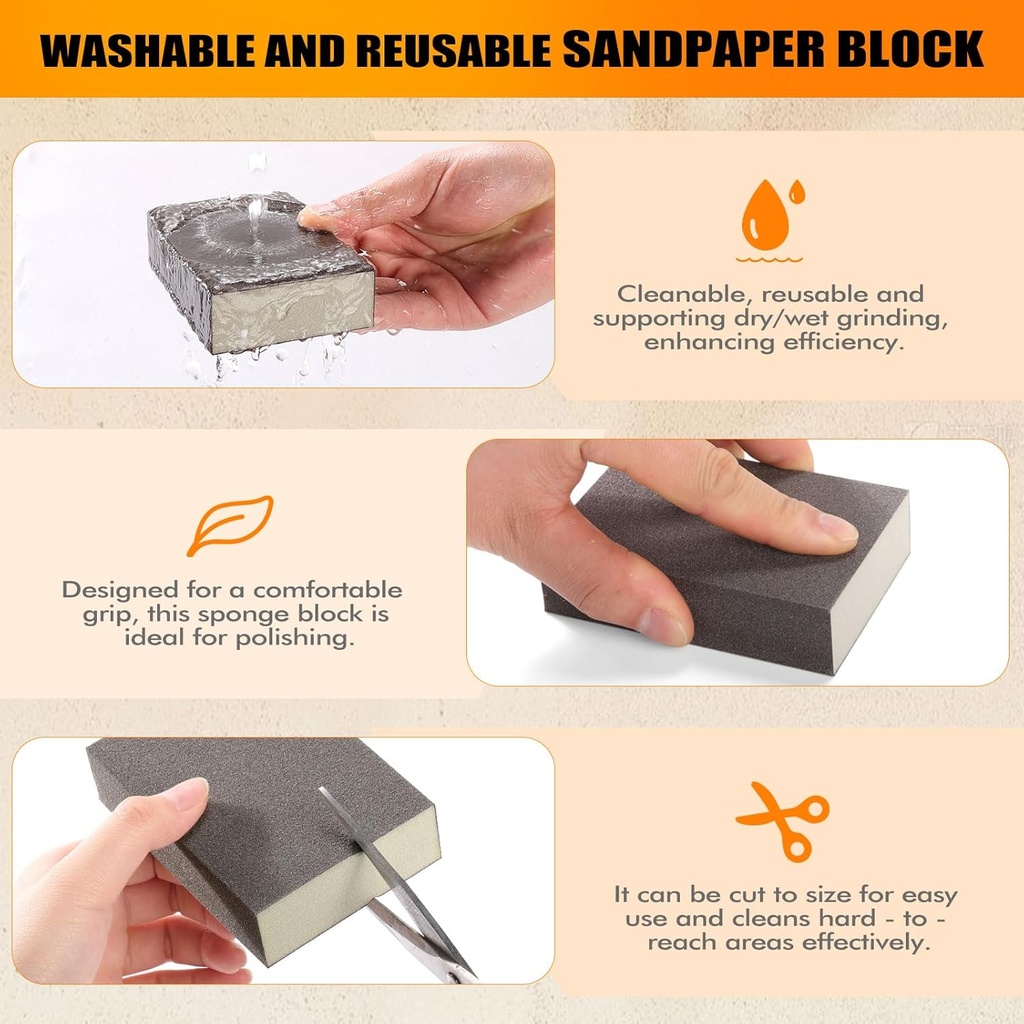 WASHABLE AND REUSABLE SANDPAPER BLOCK

Cleanable, reusable and supporting dry/wet grinding, enhancing efficiency.

Designed for a comfortable grip, this sponge block is ideal for polishing.

It can be cut to size for easy use and cleans hard - to - reach areas effectively.