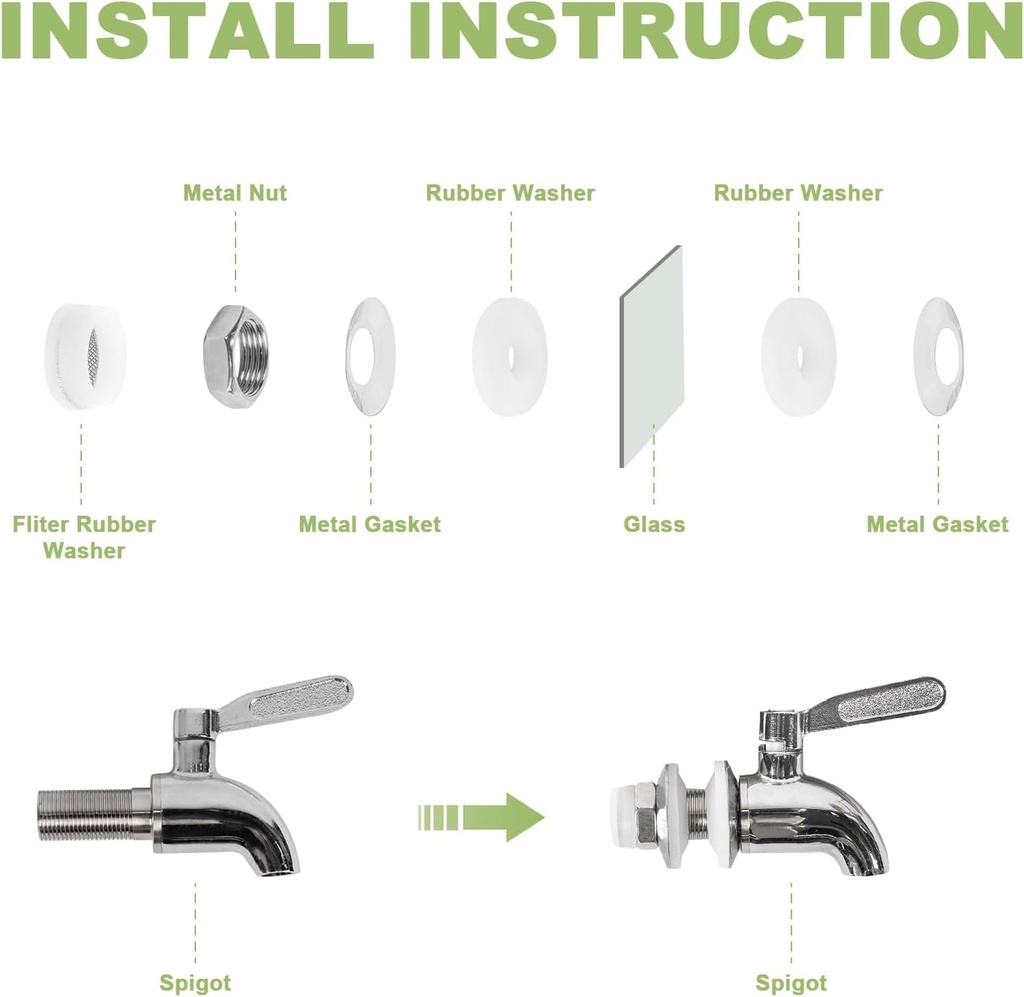 INSTALL INSTRUCTION

Metal Nut

Rubber Washer

Rubber Washer

Fliter Rubber Washer

Metal Gasket

Glass

Metal Gasket

Spigot

Spigot