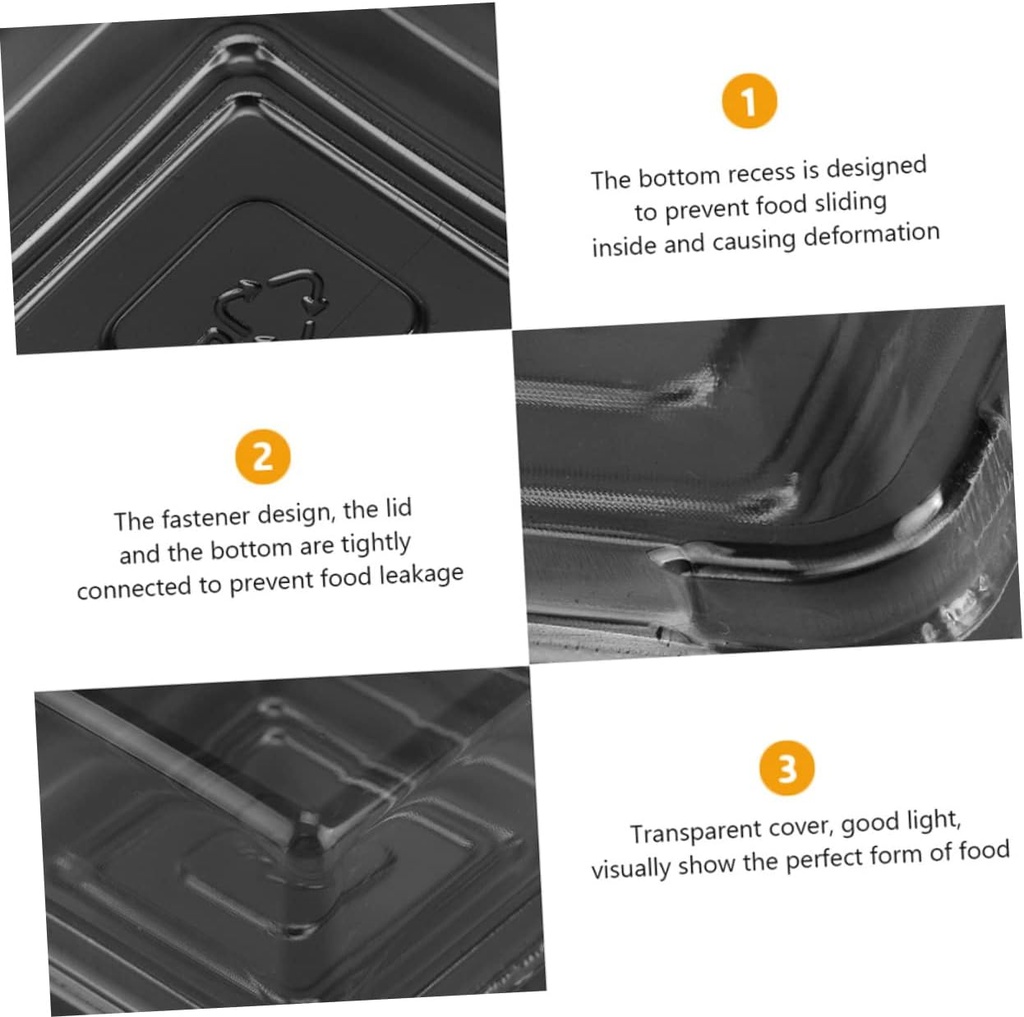 1

The bottom recess is designed to prevent food sliding inside and causing deformation

2

The fastener design, the lid and the bottom are tightly connected to prevent food leakage

3

Transparent cover, good light, visually show the perfect form of food