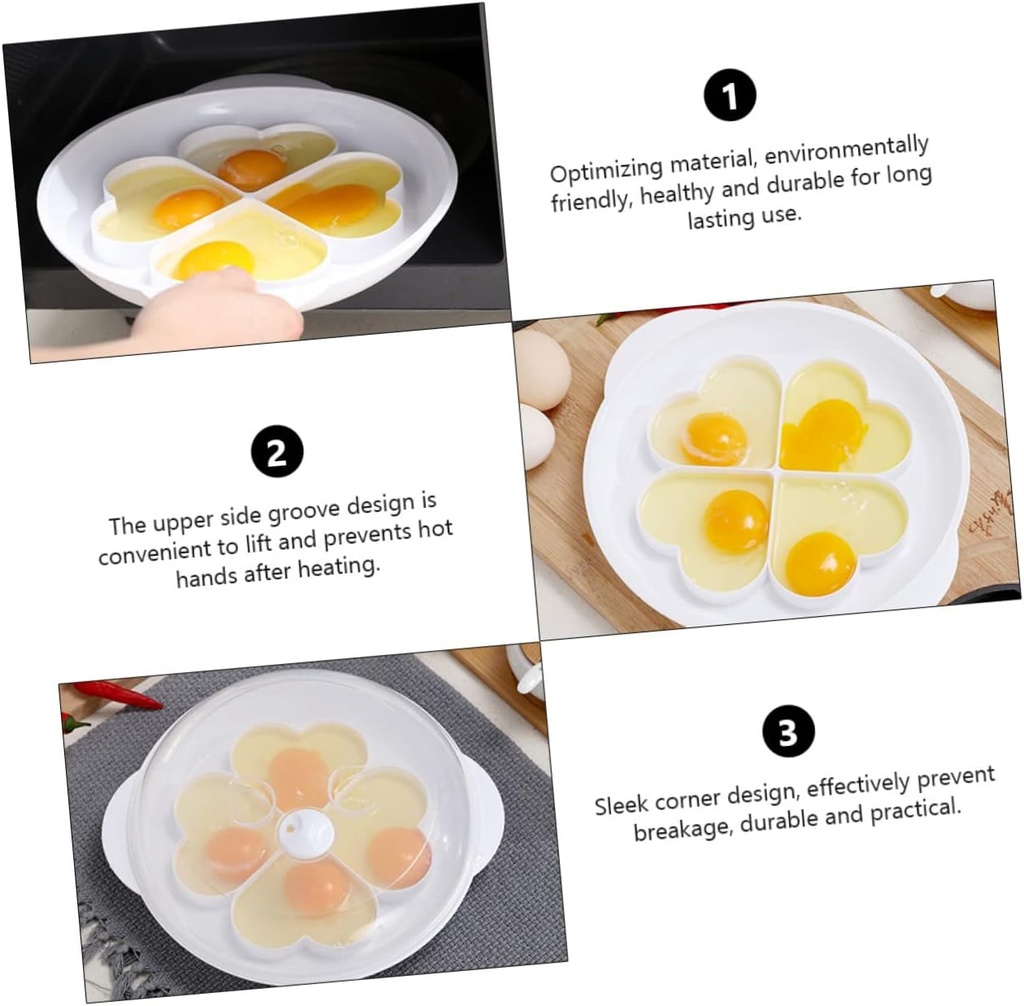 1

Optimizing material, environmentally friendly, healthy and durable for long lasting use.

2

The upper side groove design is convenient to lift and prevents hot hands after heating.

3

Sleek corner design, effectively prevent breakage, durable and practical.