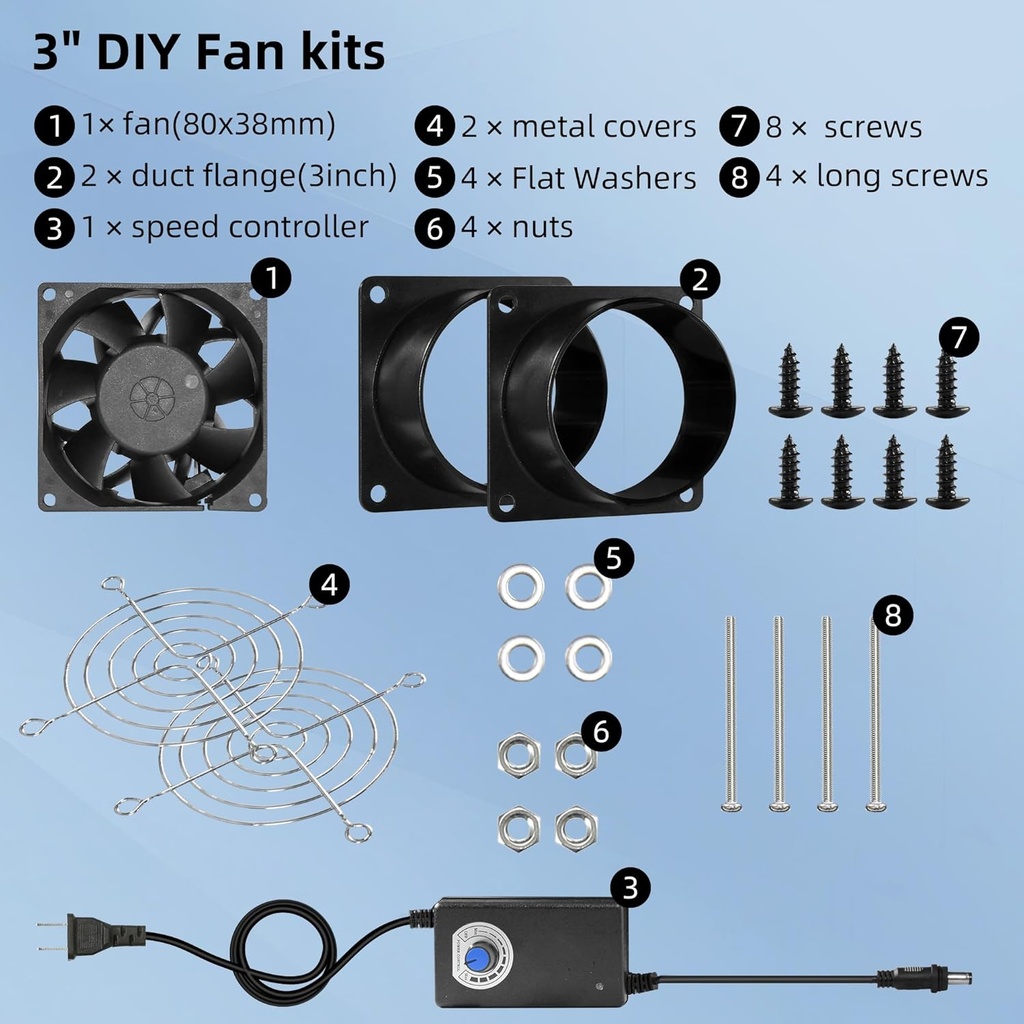 3" DIY Fan kits

1 1× fan(80x38mm)
2 2 × duct flange(3inch)
3 1 × speed controller

4 2 × metal covers
5 4 × Flat Washers
6 4 × nuts

7 8 × screws
8 4 × long screws

1
2
7
4
5
8
6
3