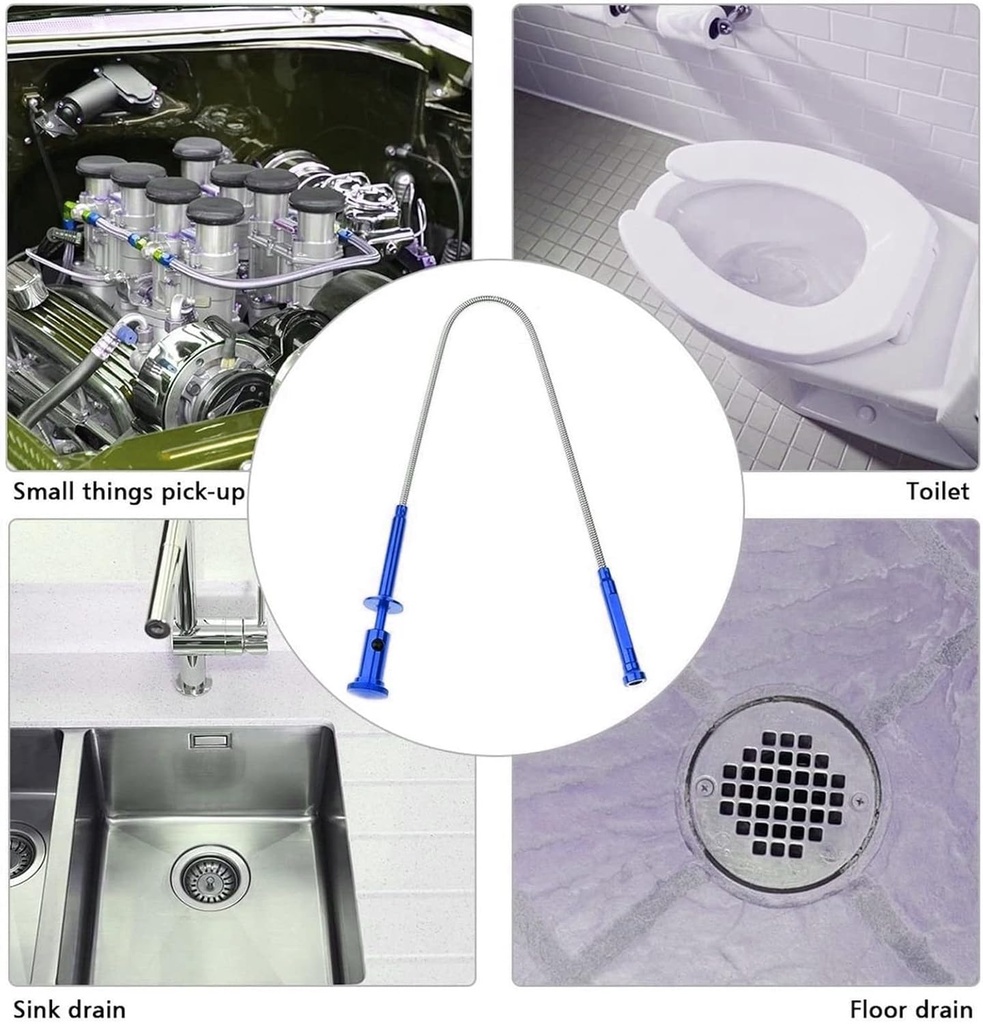 Small things pick-up

Toilet

Sink drain

Floor drain