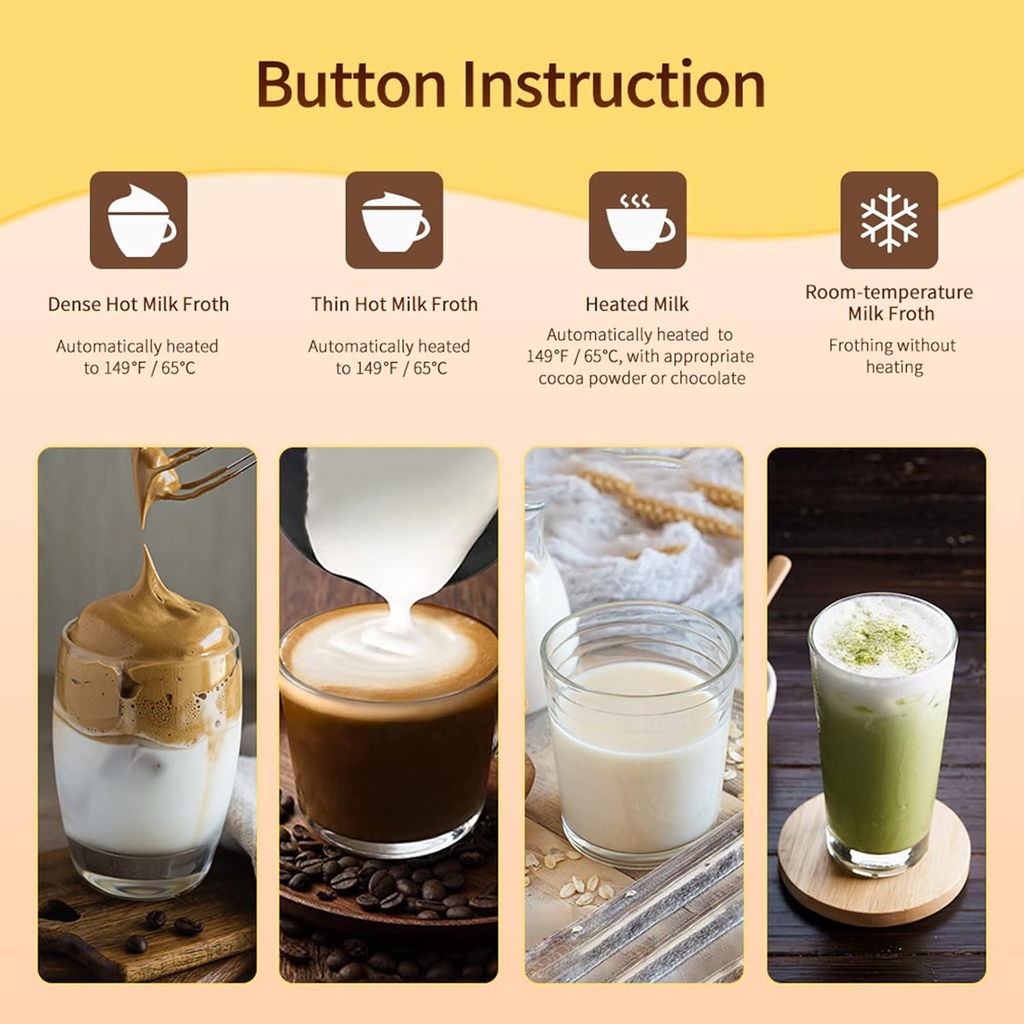 Button Instruction

Dense Hot Milk Froth

Automatically heated to 149°F / 65°C

Thin Hot Milk Froth

Automatically heated to 149°F / 65°C

Heated Milk

Automatically heated to 149°F / 65°C, with appropriate cocoa powder or chocolate

Room-temperature Milk Froth

Frothing without heating