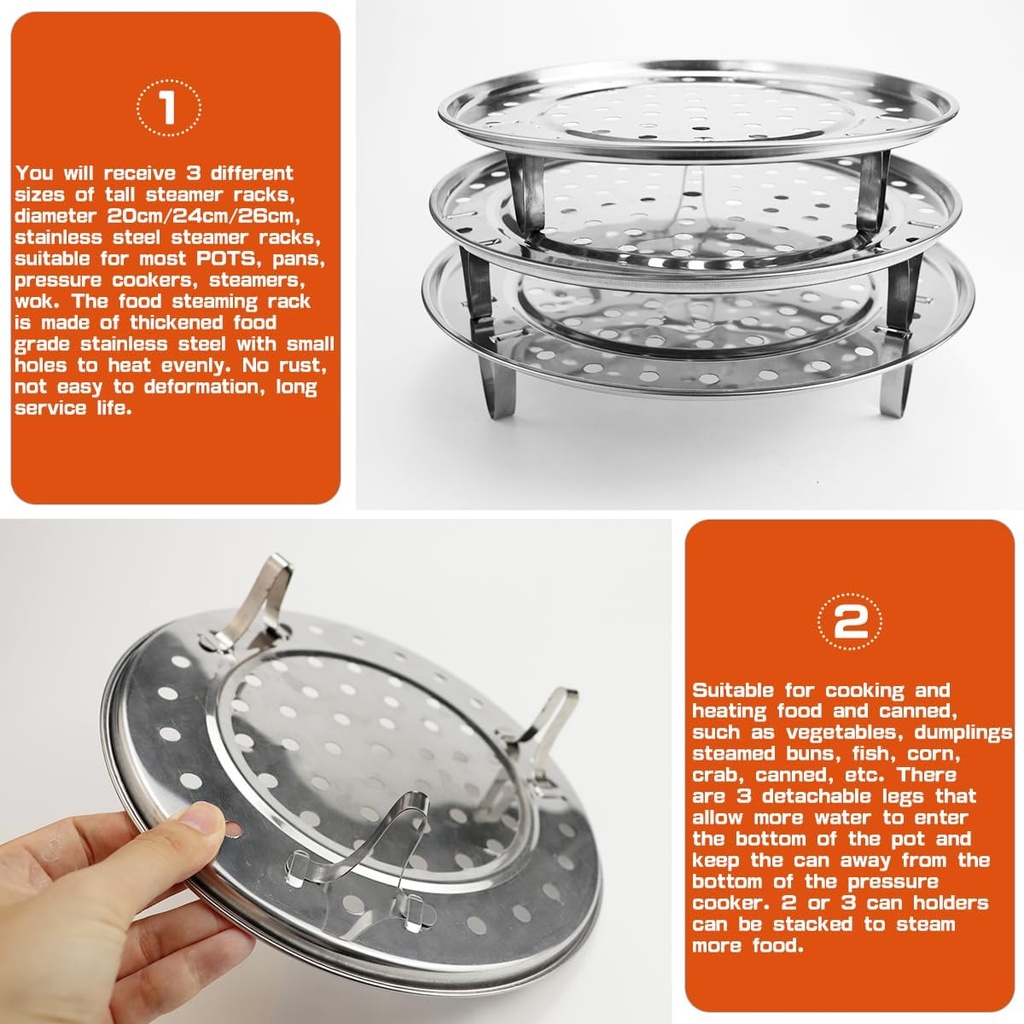 1

You will receive 3 different sizes of tall steamer racks, diameter 20cm/24cm/26cm, stainless steel steamer racks, suitable for most POTS, pans, pressure cookers, steamers, wok. The food steaming rack is made of thickened food grade stainless steel with small holes to heat evenly. No rust, not easy to deformation, long service life.

2

Suitable for cooking and heating food and canned, such as vegetables, dumplings steamed buns, fish, corn, crab, canned, etc. There are 3 detachable legs that allow more water to enter the bottom of the pot and keep the can away from the bottom of the pressure cooker. 2 or 3 can holders can be stacked to steam more food.