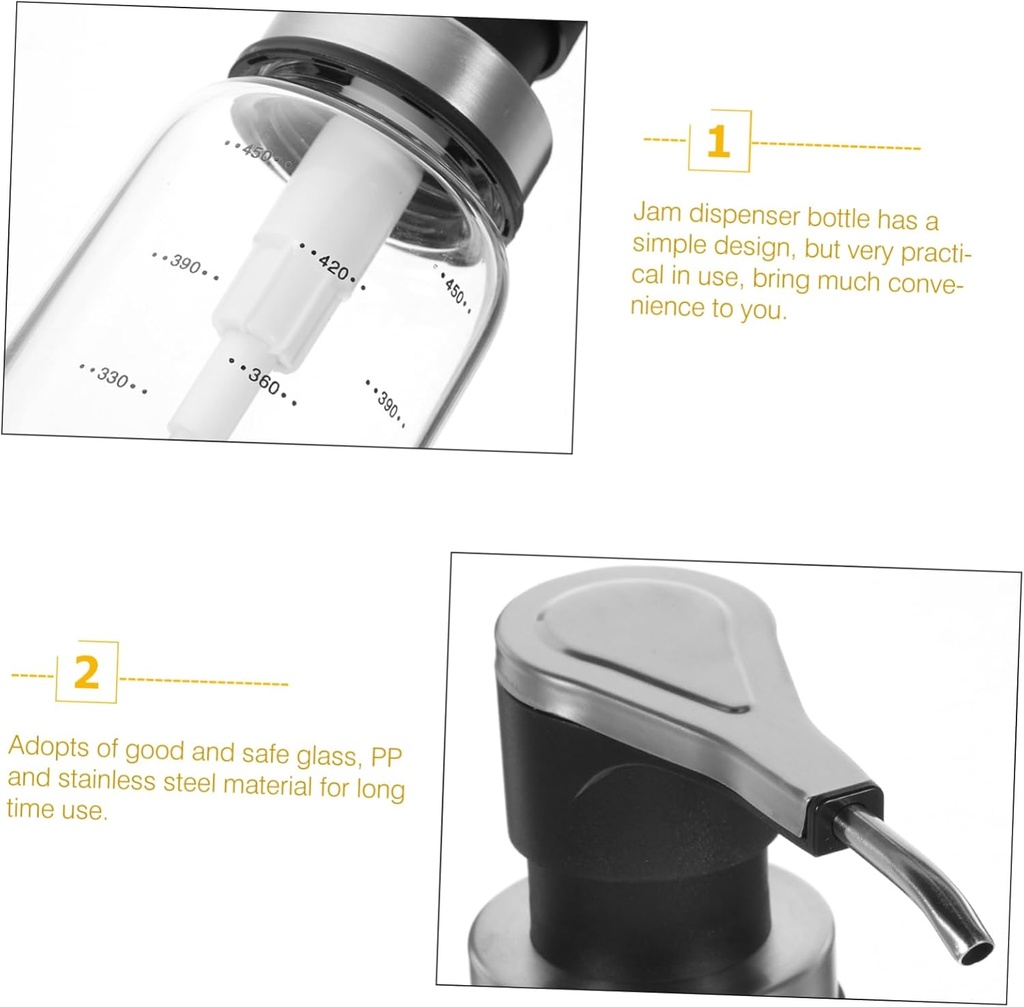 450

390

420

450

330

360

390

1

Jam dispenser bottle has a simple design, but very practical in use, bring much convenience to you.

2

Adopts of good and safe glass, PP and stainless steel material for long time use.