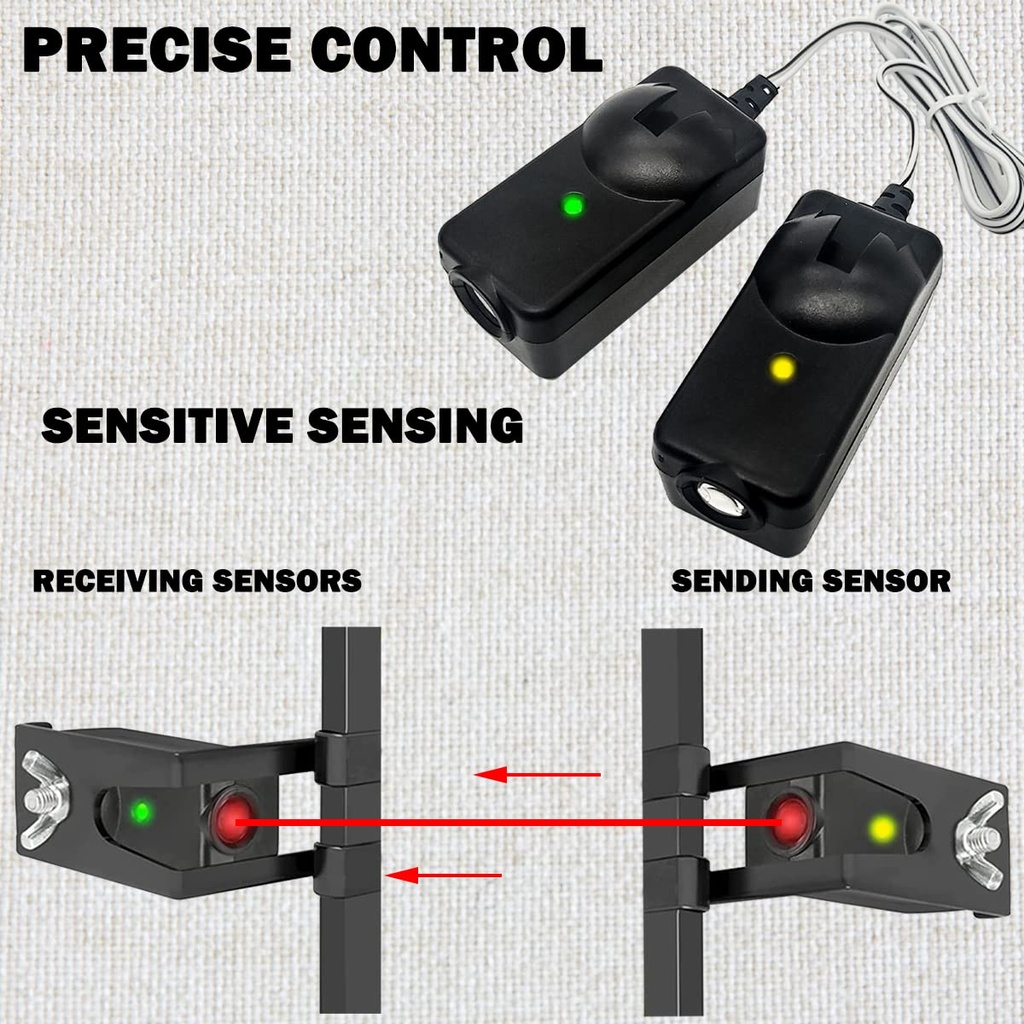 PRECISE CONTROL

SENSITIVE SENSING

RECEIVING SENSORS

SENDING SENSOR