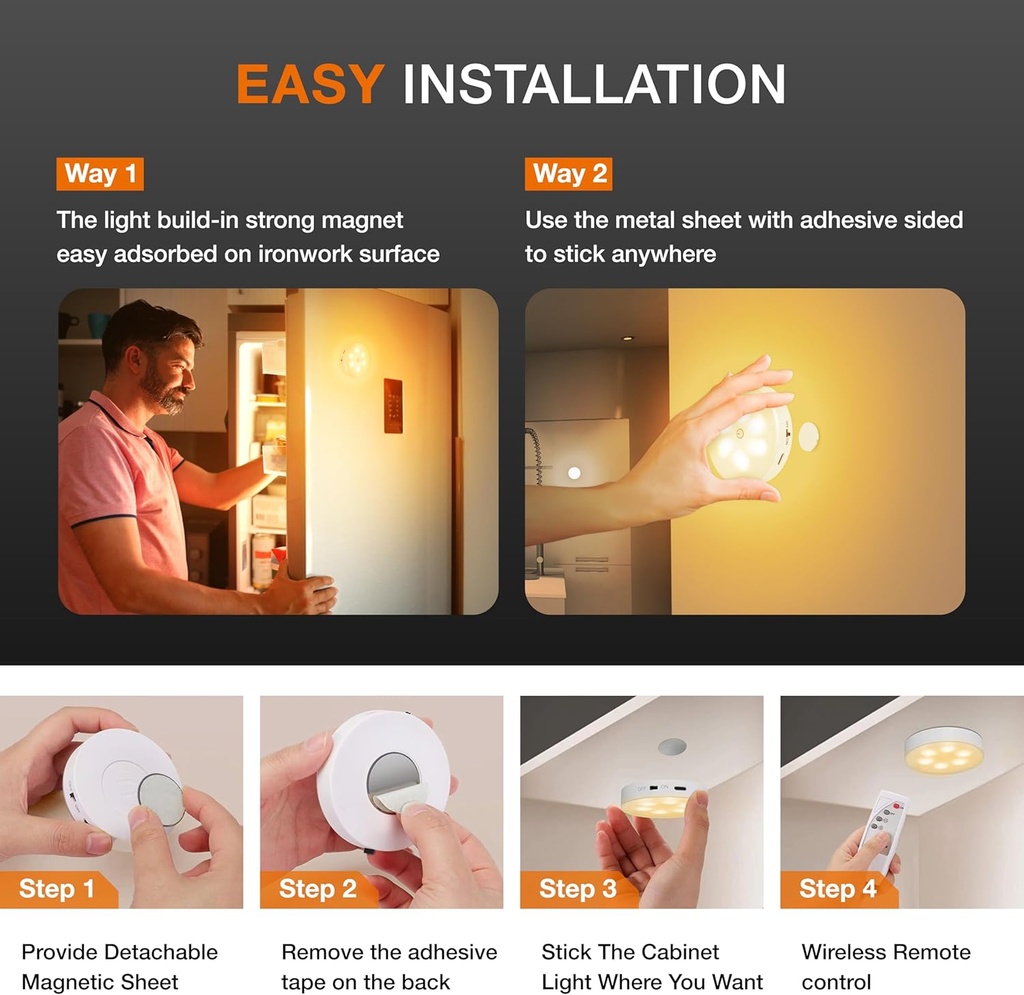 EASY INSTALLATION

Way 1

The light build-in strong magnet easy adsorbed on ironwork surface

Way 2

Use the metal sheet with adhesive sided to stick anywhere

Step 1

Provide Detachable Magnetic Sheet

Step 2

Remove the adhesive tape on the back

Step 3

Stick The Cabinet Light Where You Want

Step 4

Wireless Remote control