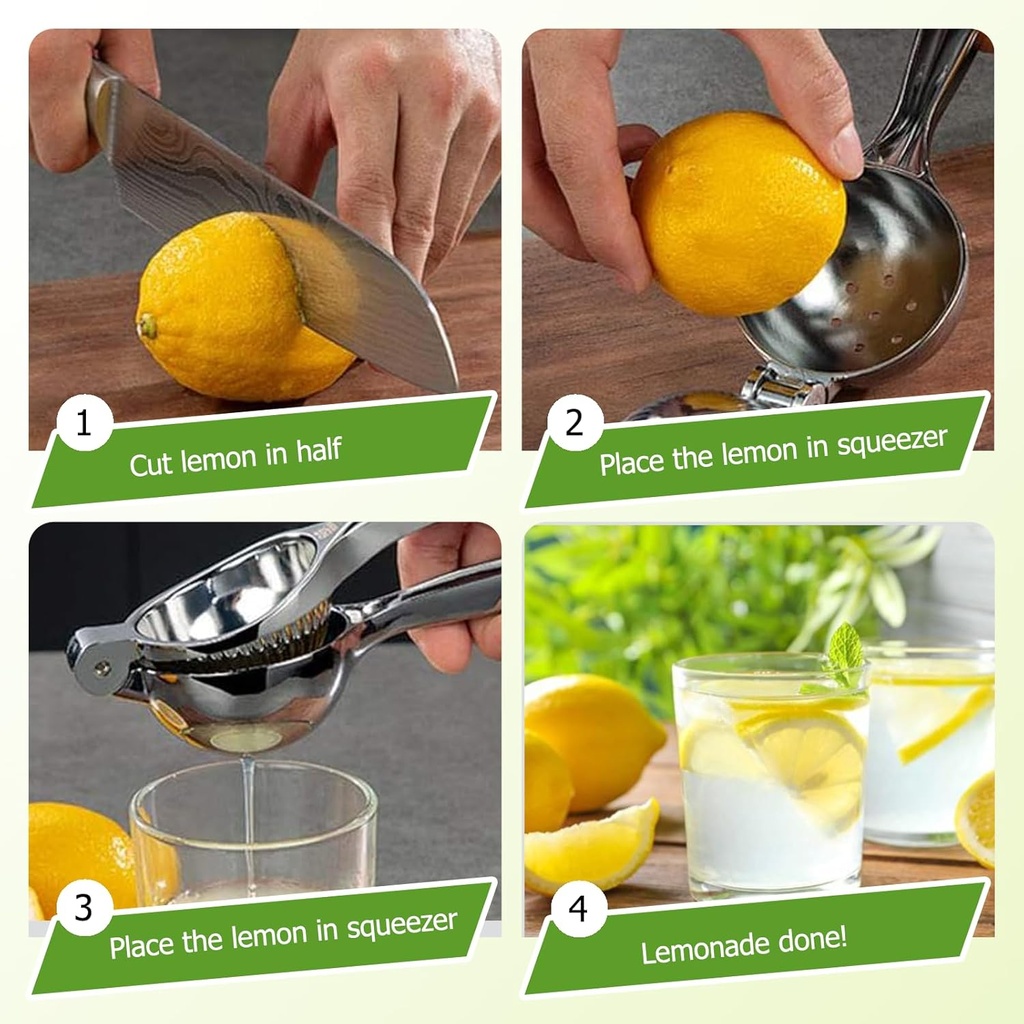 1
Cut lemon in half

2
Place the lemon in squeezer

3
Place the lemon in squeezer

4
Lemonade done!