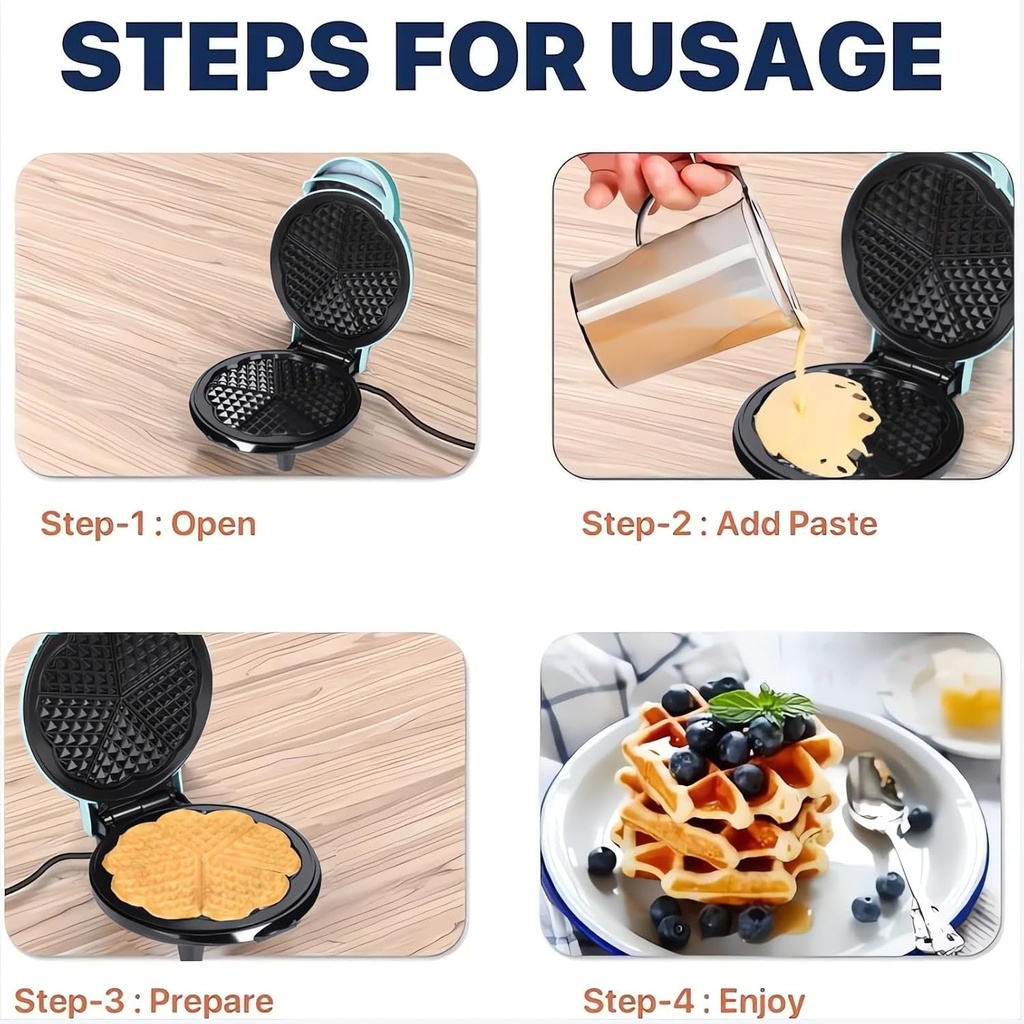 STEPS FOR USAGE

Step-1 : Open

Step-2 : Add Paste

Step-3 : Prepare

Step-4 : Enjoy