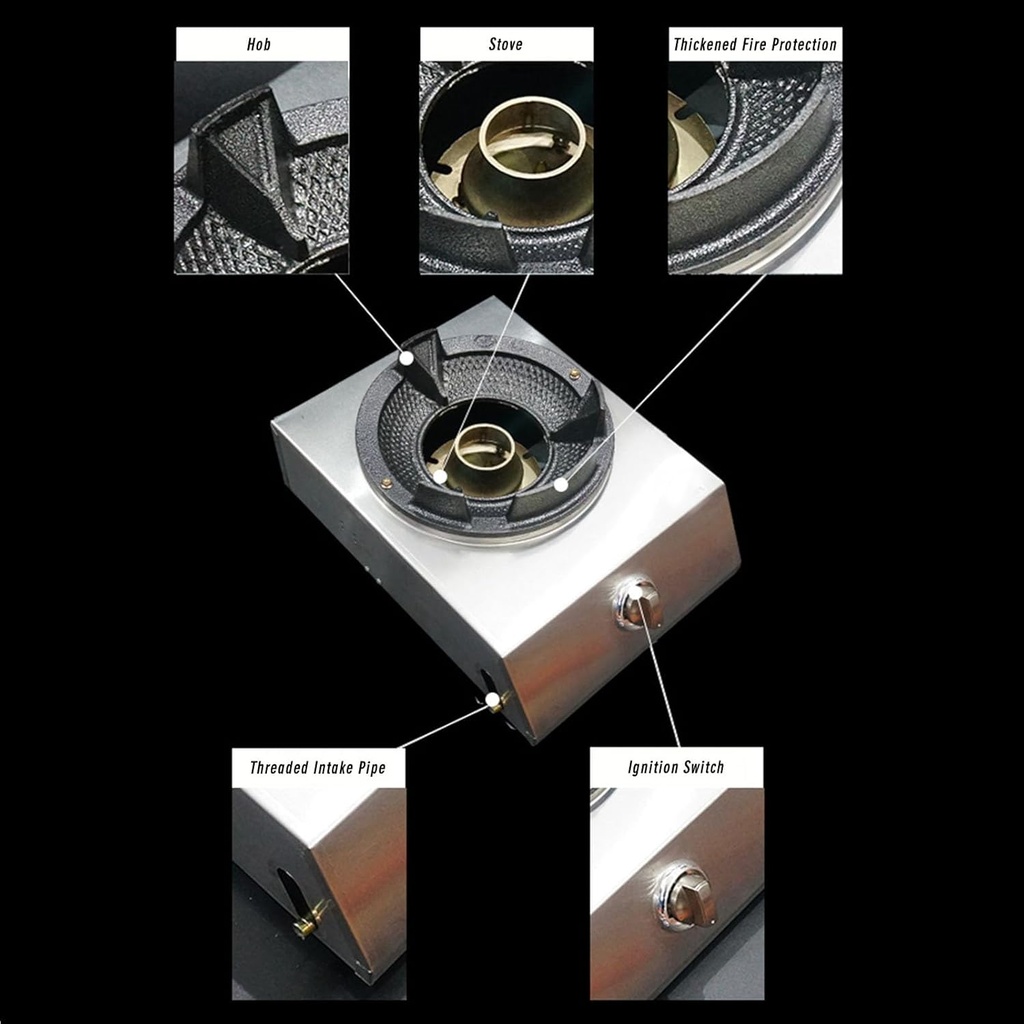 Hob

Stove

Thickened Fire Protection

Threaded Intake Pipe

Ignition Switch