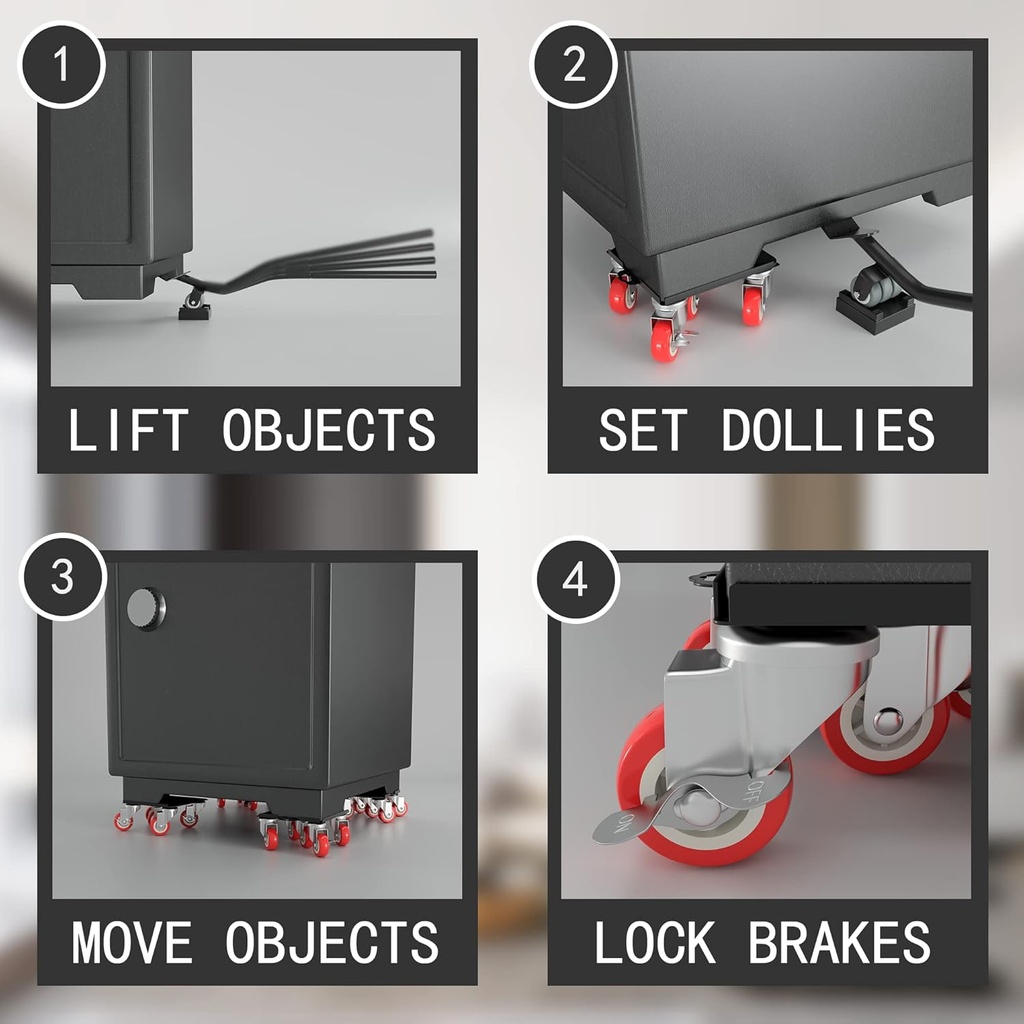 1

LIFT OBJECTS

2

SET DOLLIES

3

MOVE OBJECTS

4

ON OFF

LOCK BRAKES