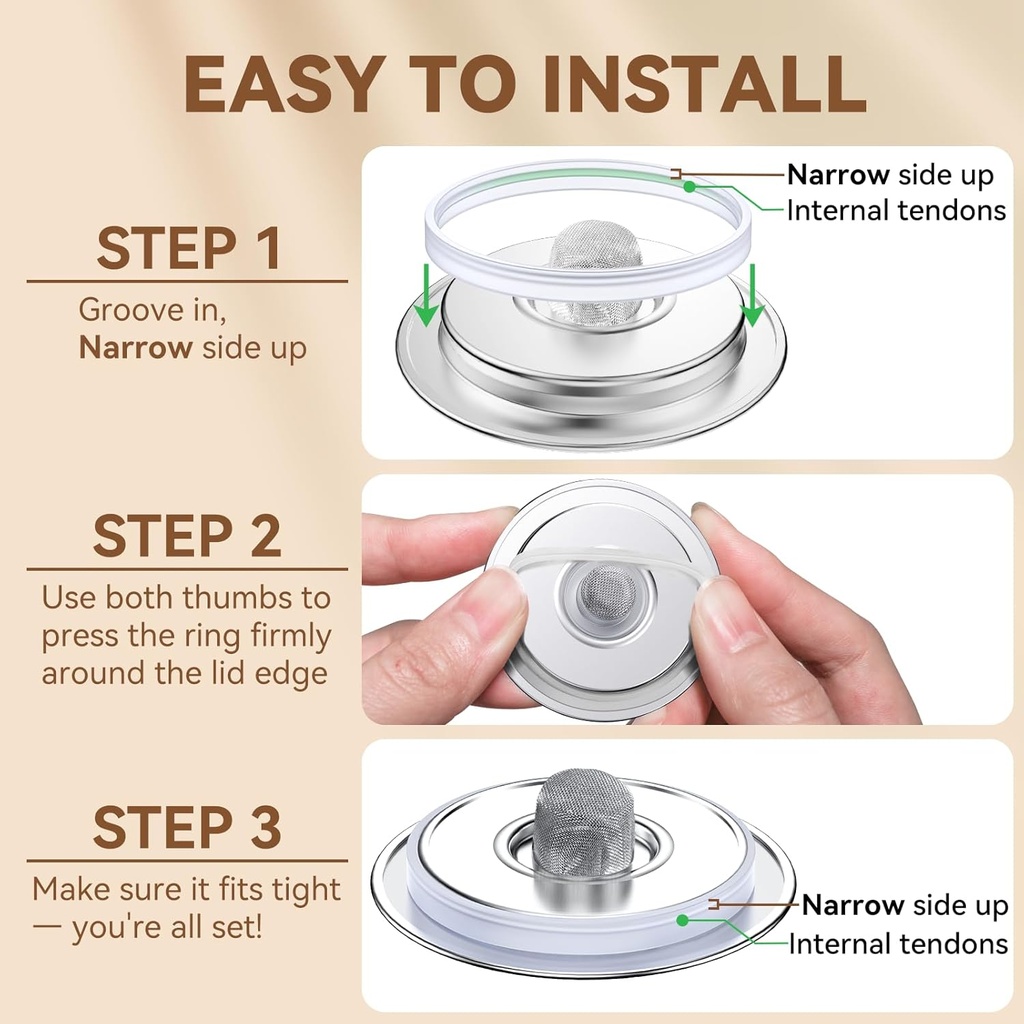 EASY TO INSTALL

STEP 1

Groove in,
Narrow side up

Narrow side up
Internal tendons

STEP 2

Use both thumbs to press the ring firmly around the lid edge

STEP 3

Make sure it fits tight — you're all set!

Narrow side up
Internal tendons