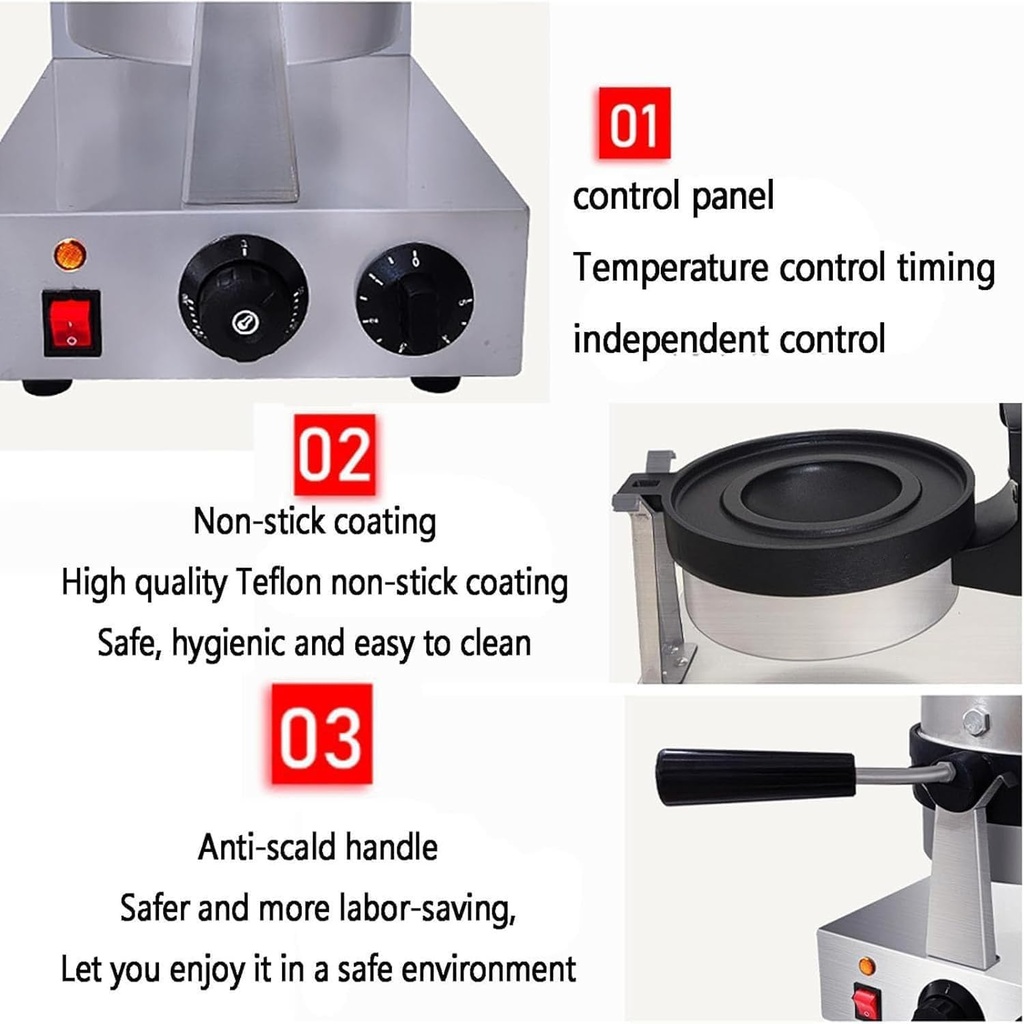 01
control panel
Temperature control timing
independent control

02
Non-stick coating
High quality Teflon non-stick coating
Safe, hygienic and easy to clean

03
Anti-scald handle
Safer and more labor-saving,
Let you enjoy it in a safe environment