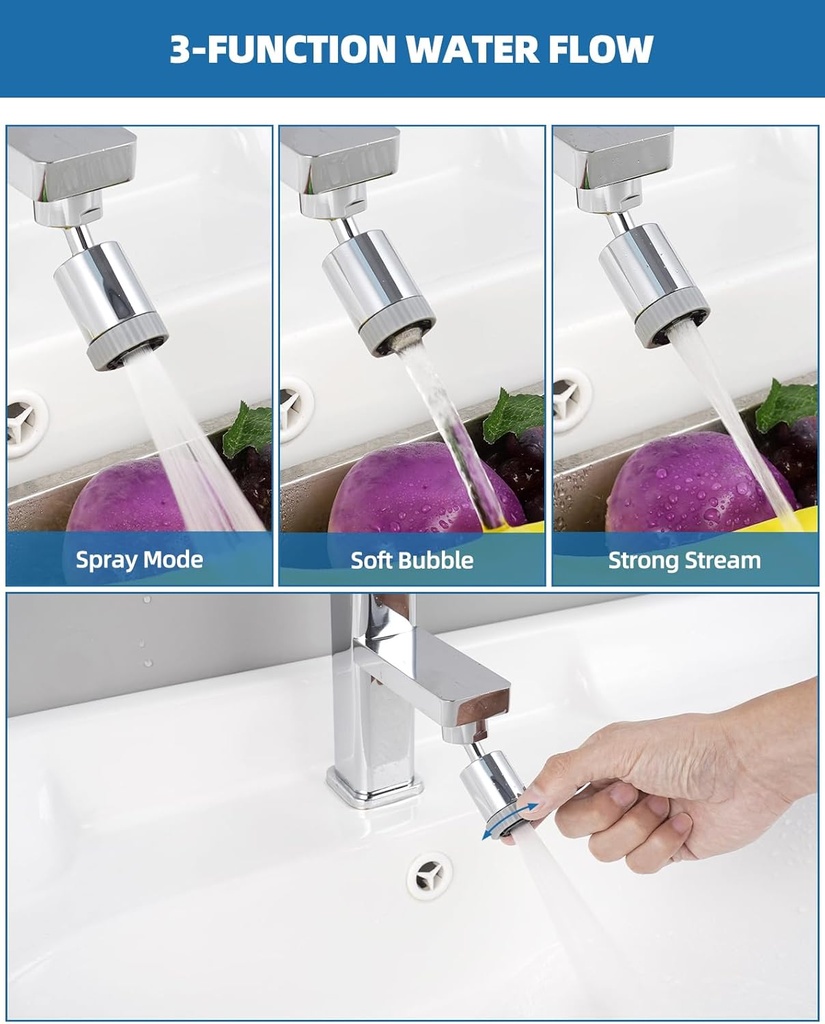 3-FUNCTION WATER FLOW

Spray Mode

Soft Bubble

Strong Stream